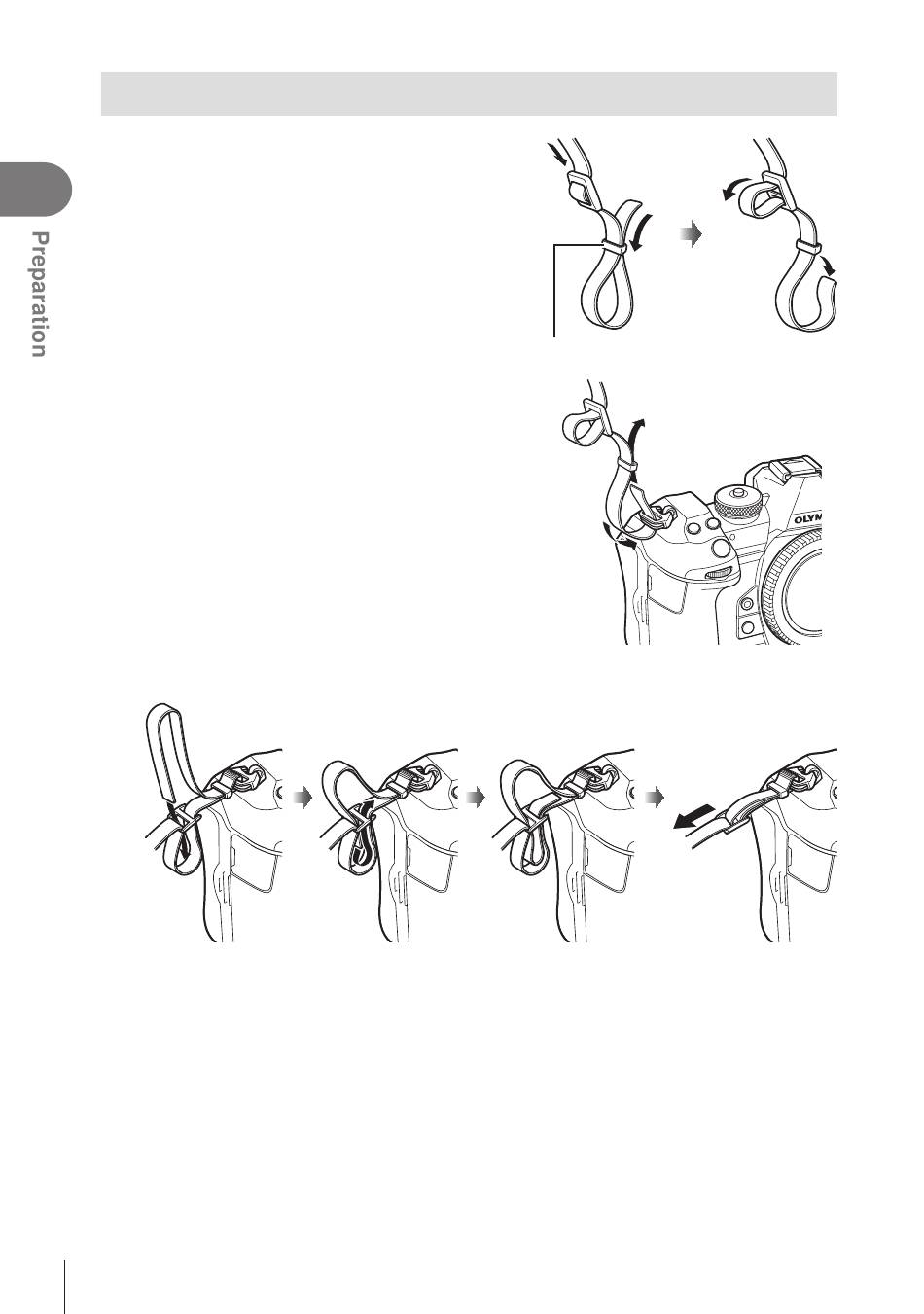 Preparation

OLYM