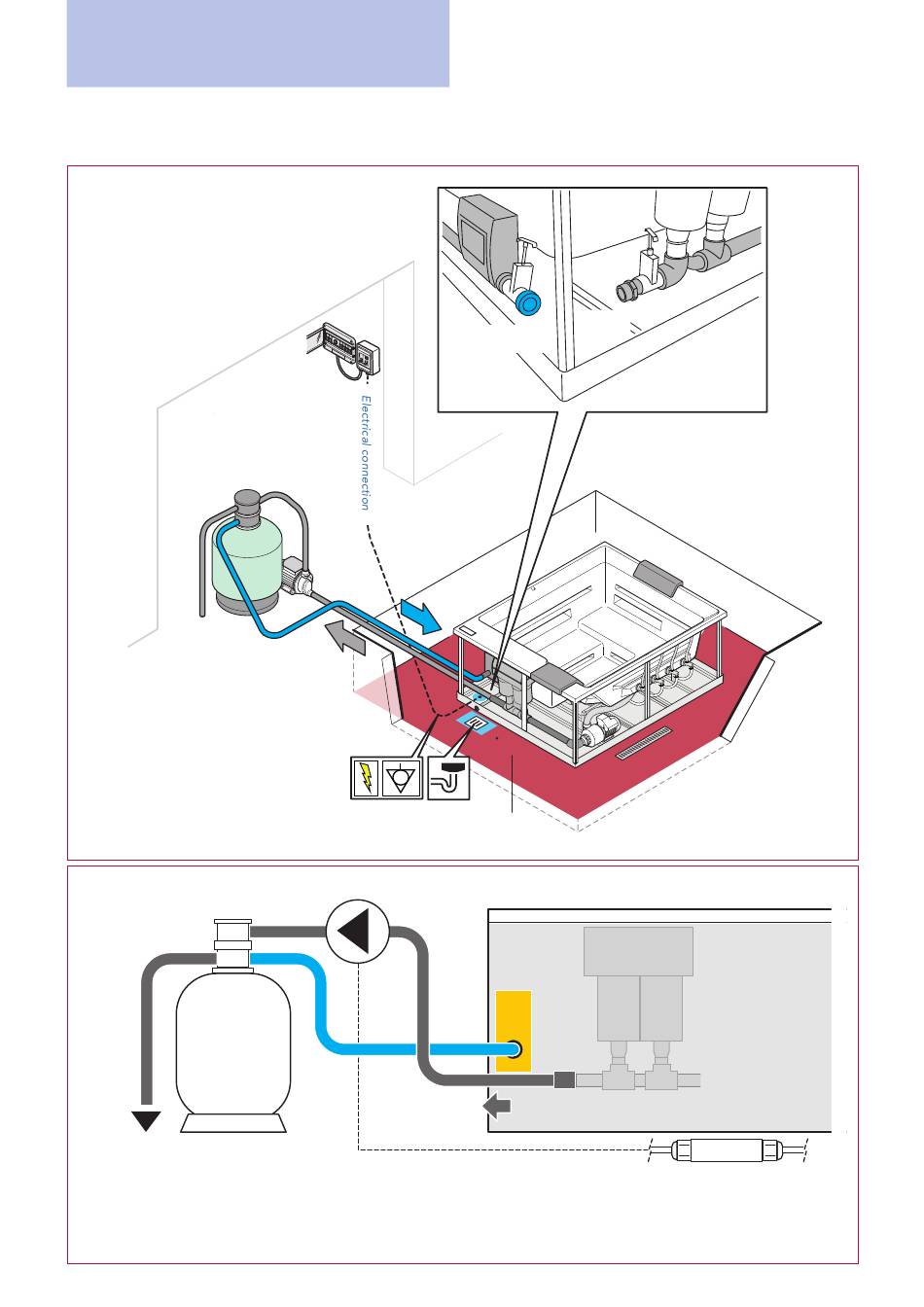 Electrical connection