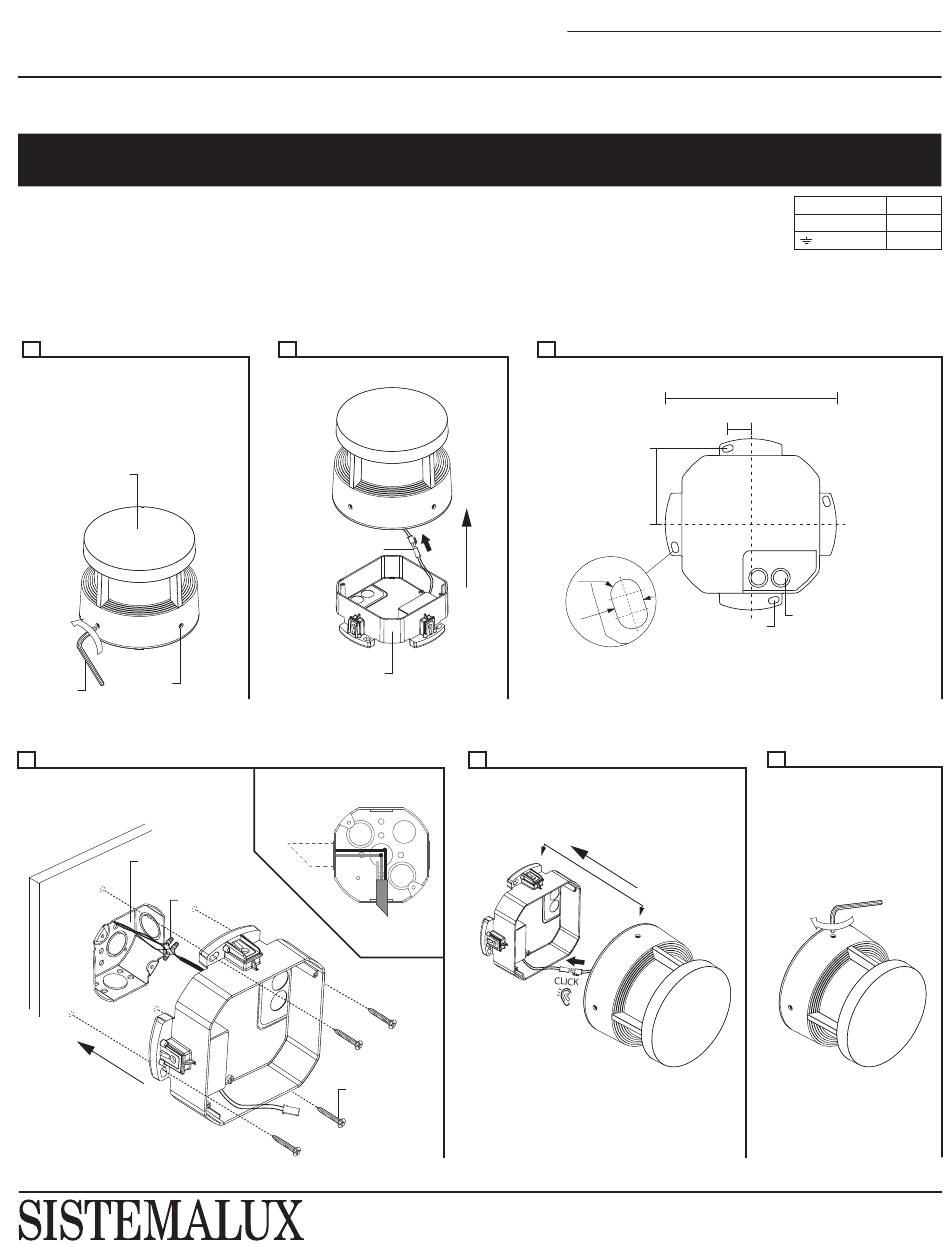 CLICK

SISTEMALUX