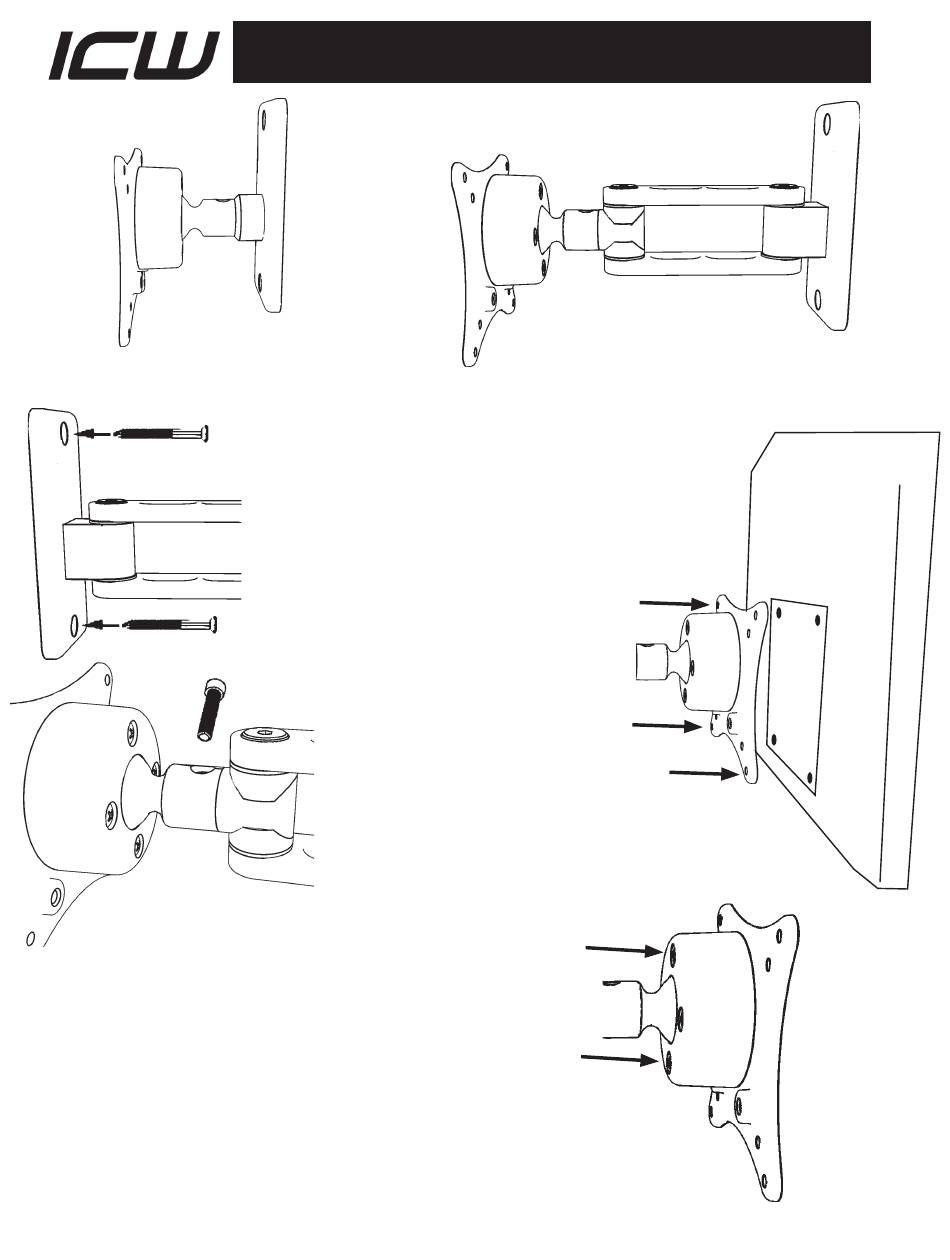 ICW