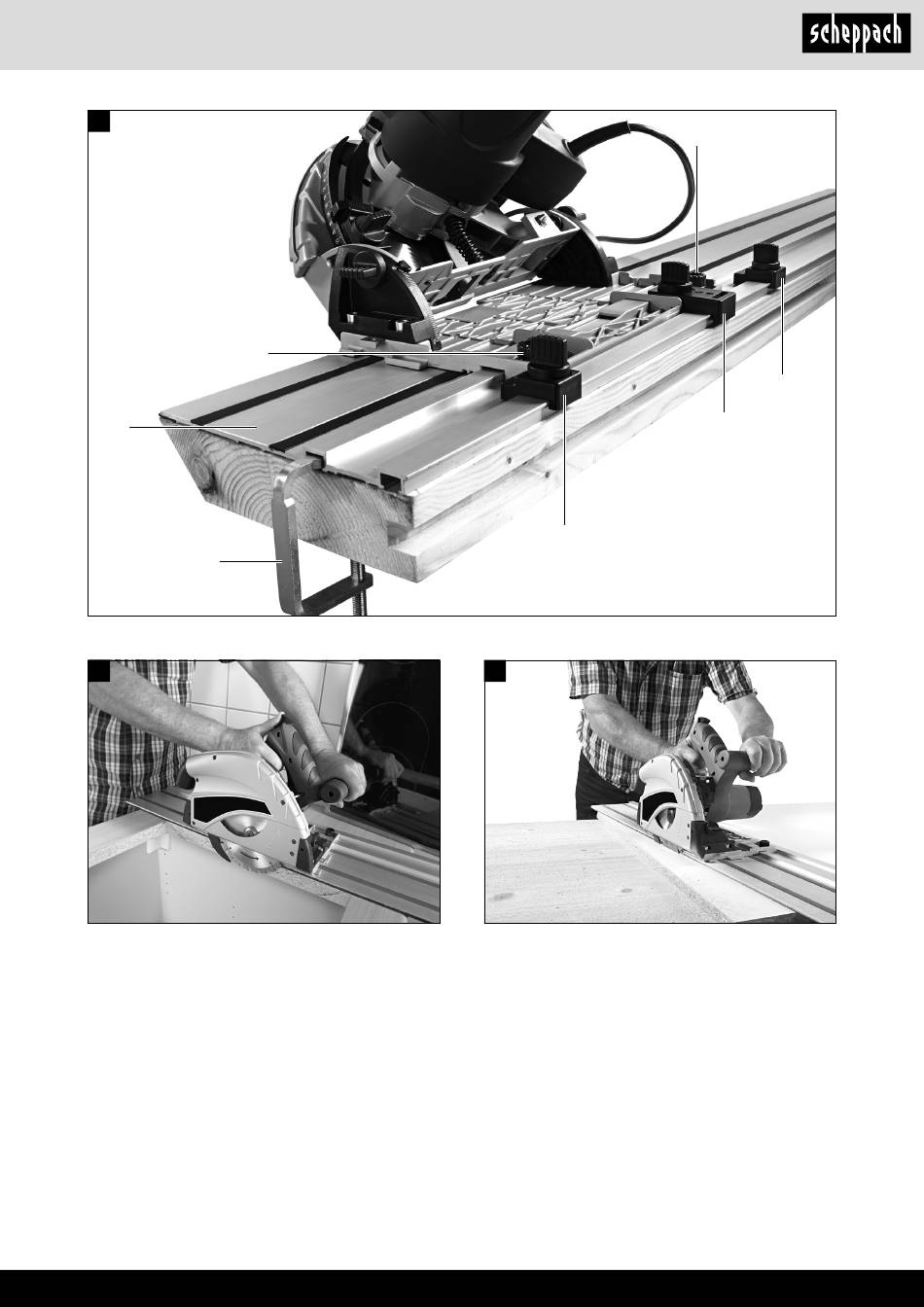 scheppach