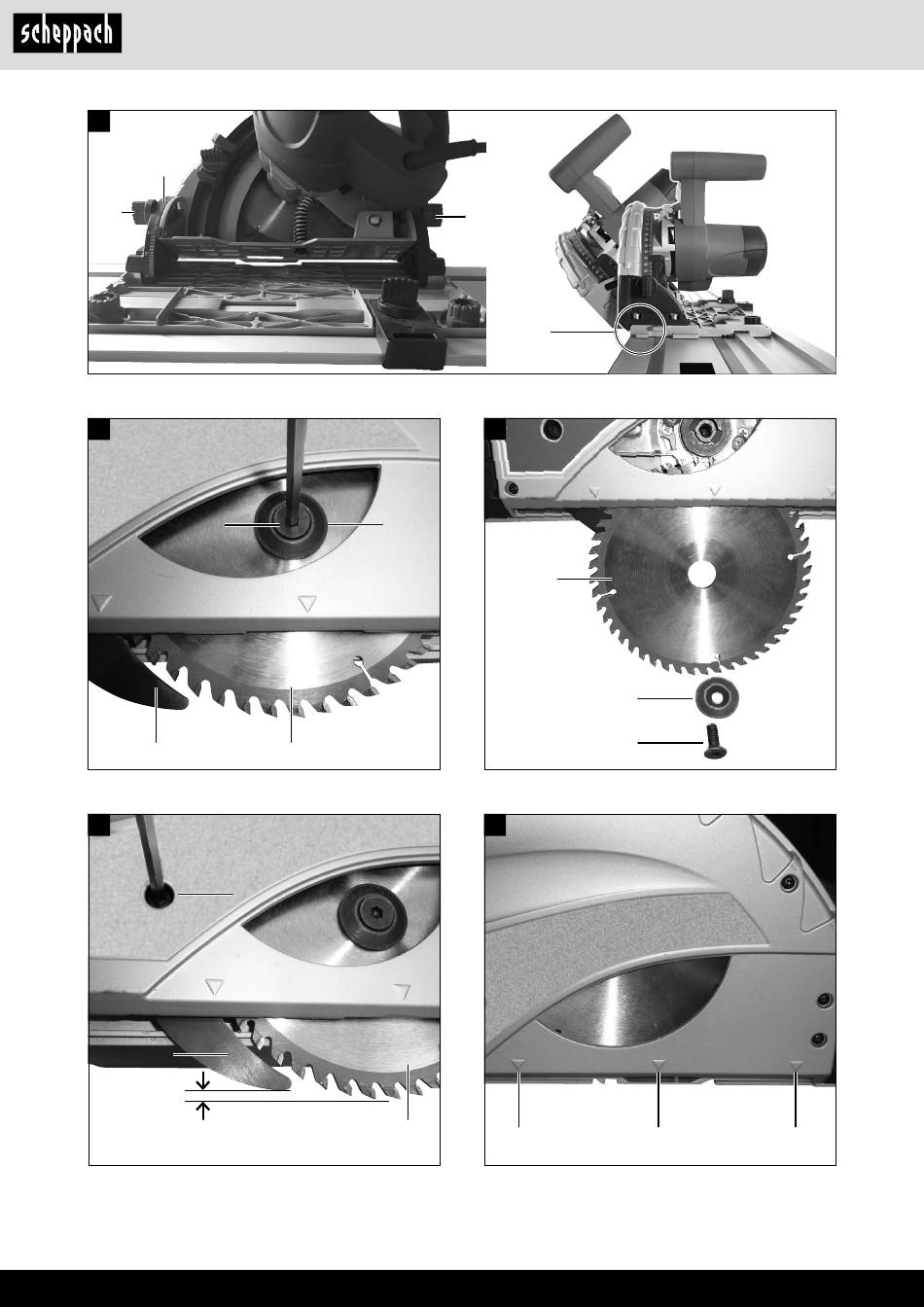 scheppach