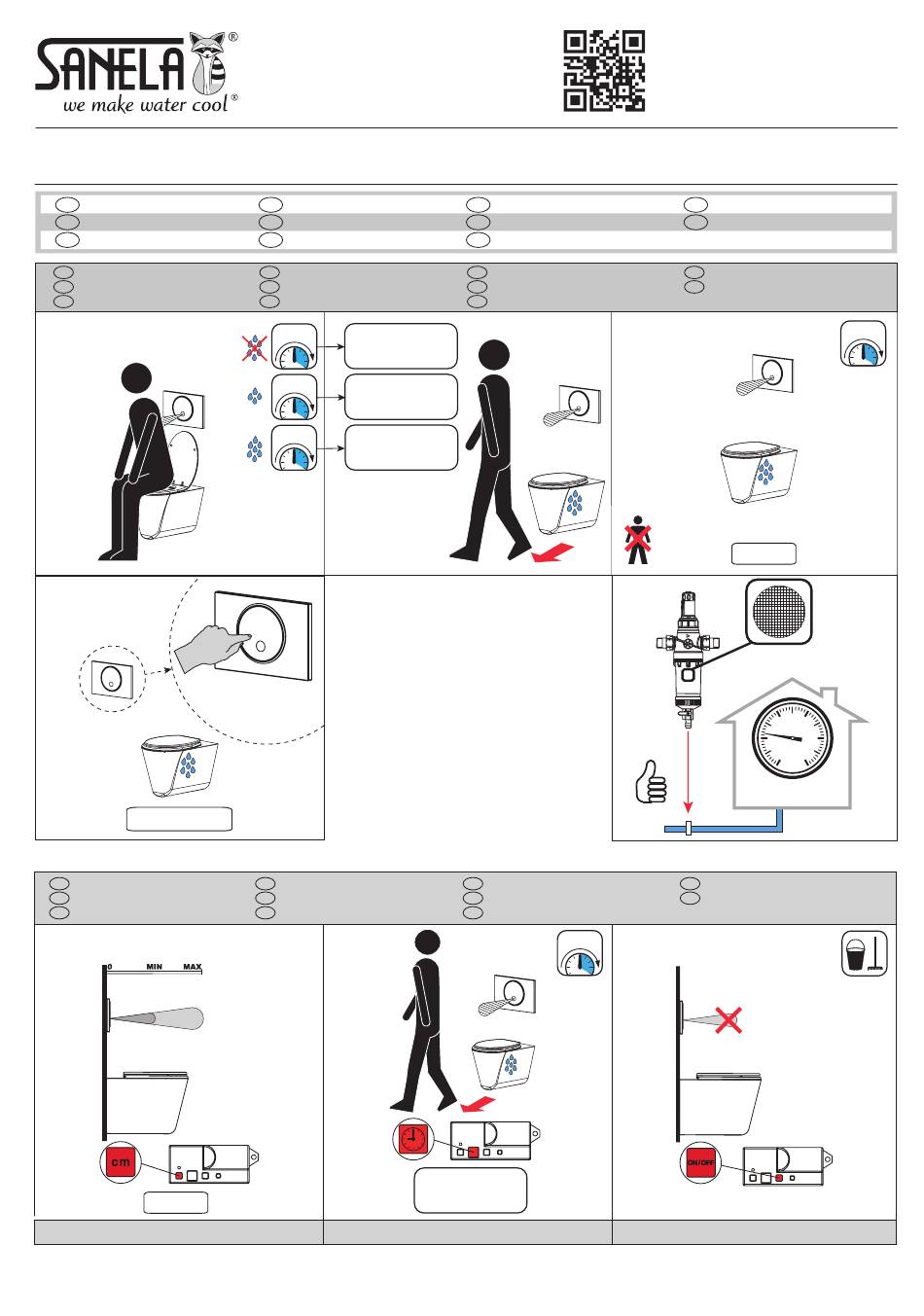 SANELA®
we make water cool®

0 MIN MAX

cm

ON/OFF