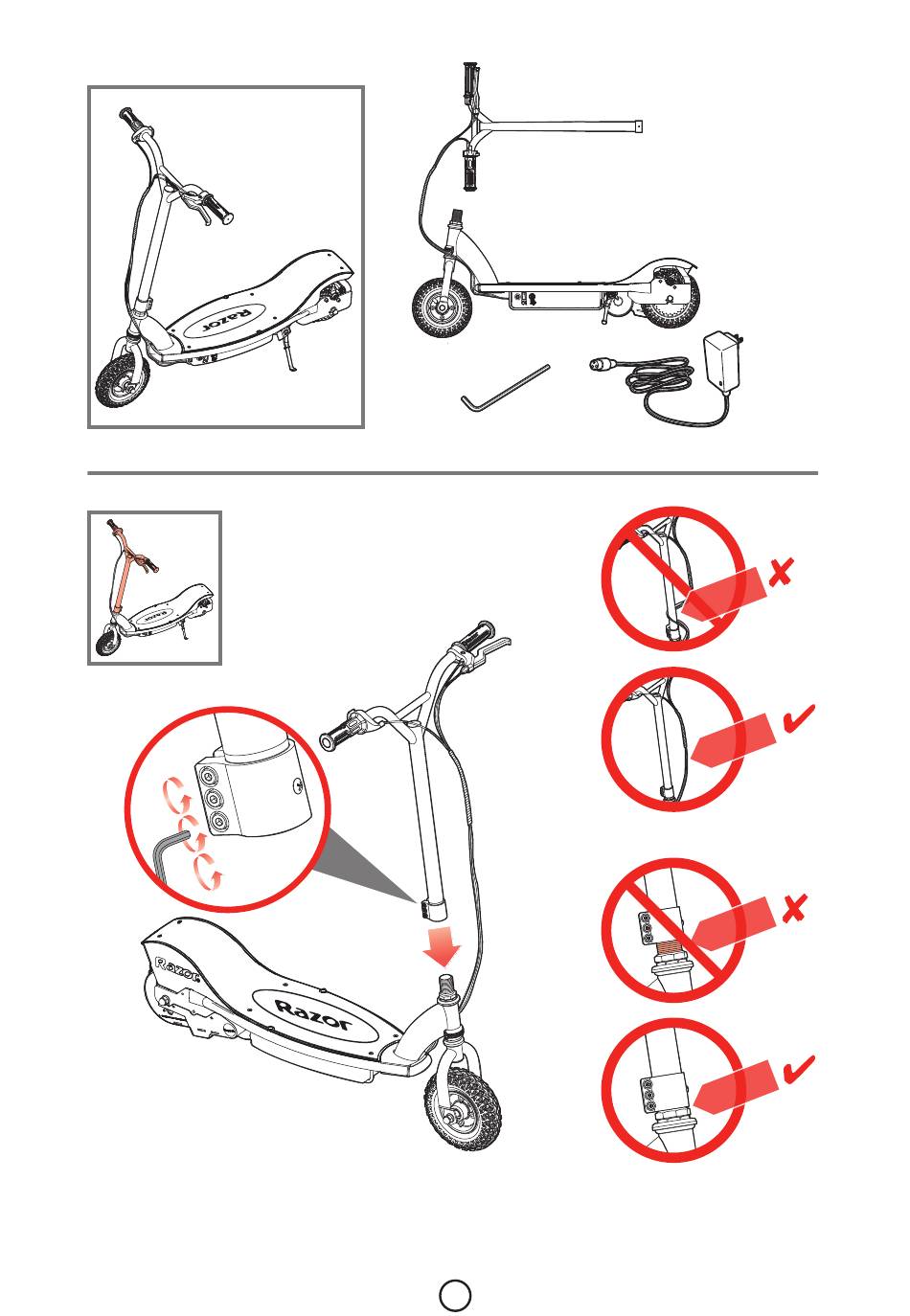 Razor

Razor

Razor