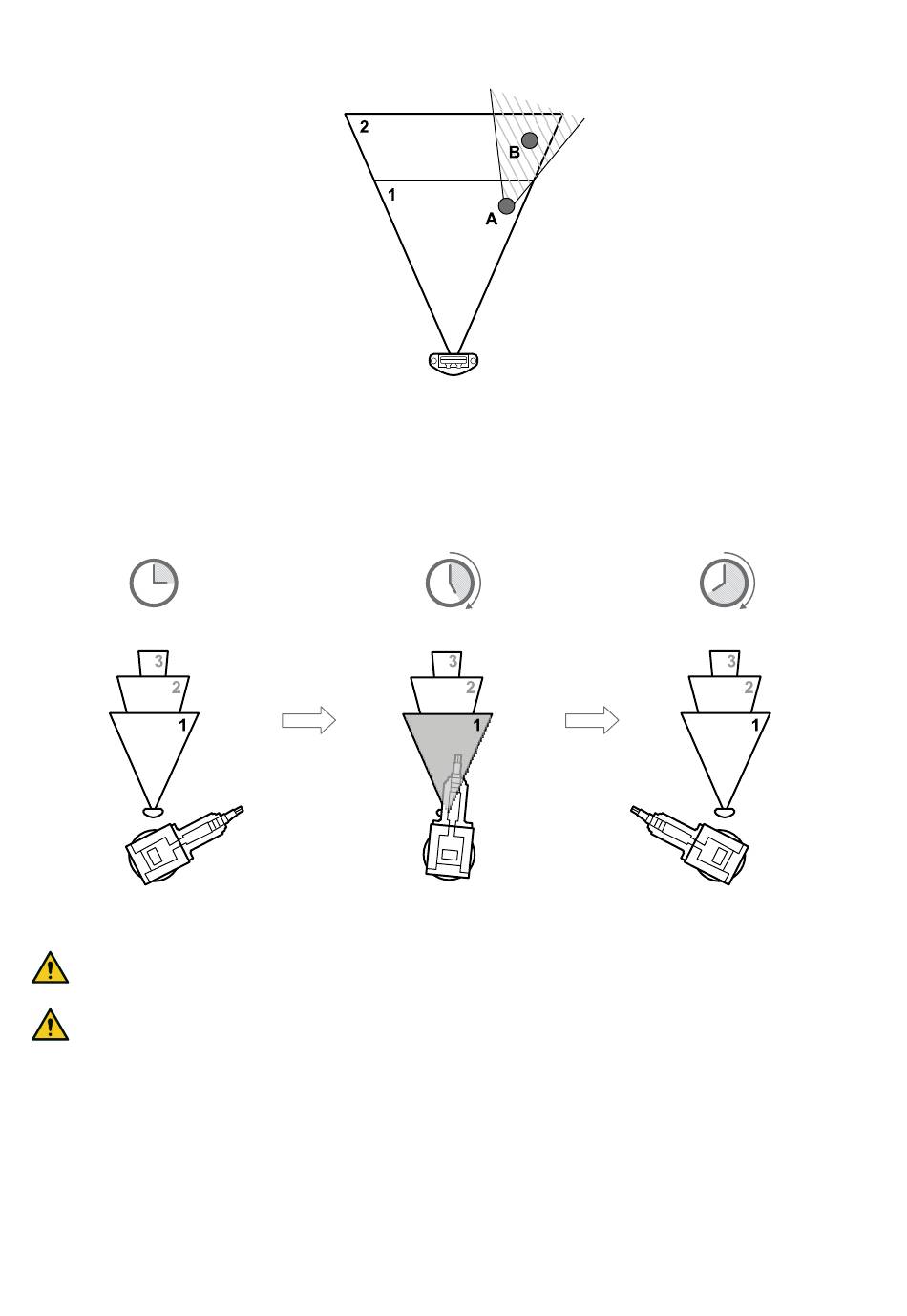 2
B
1
A

3
2
1

3
2
1

3
2
1