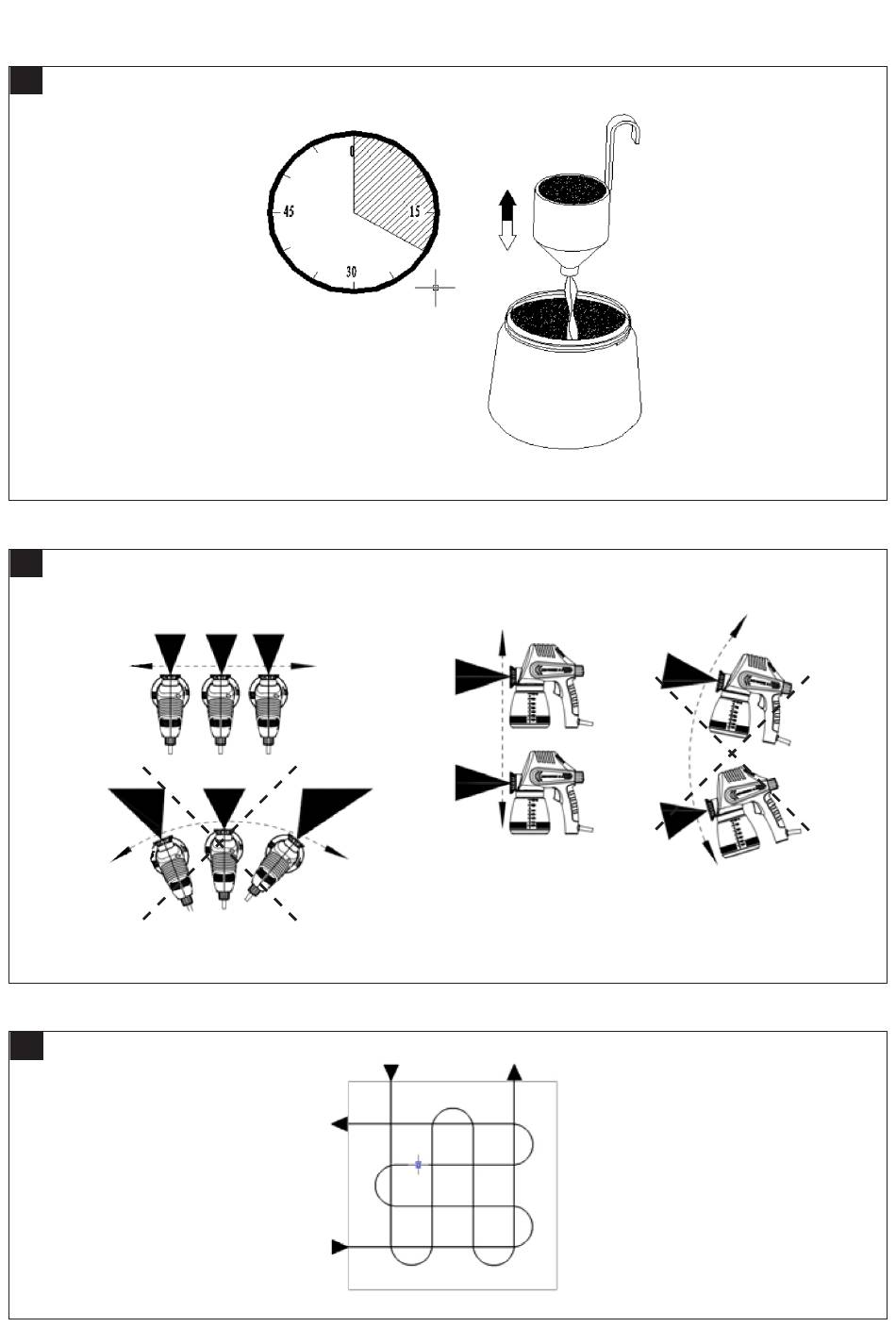 0
15
30
45