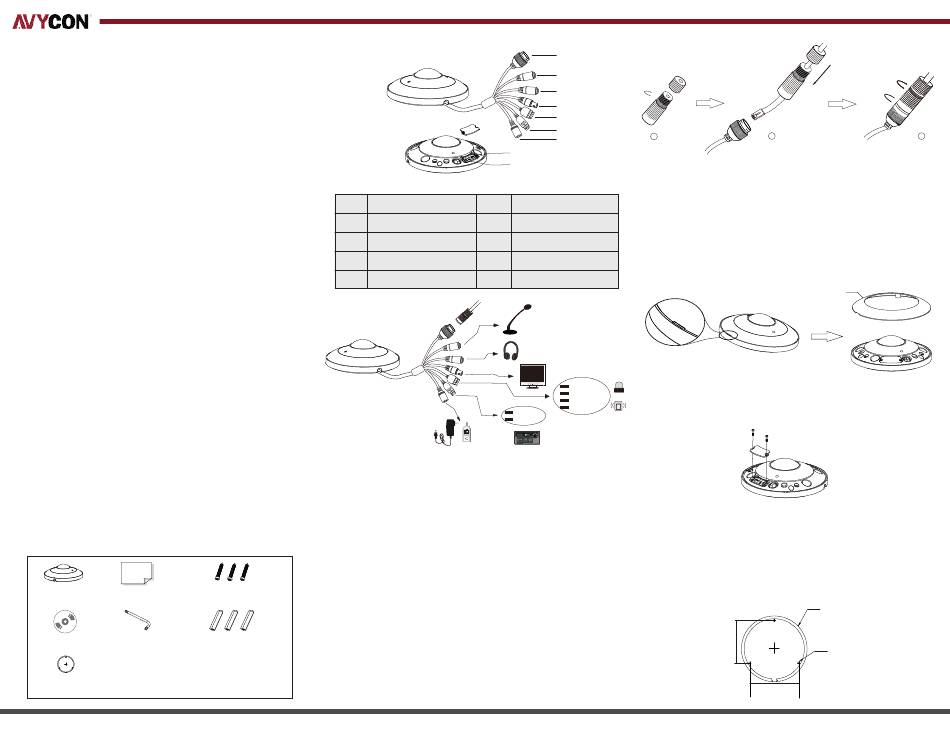 AVYCON