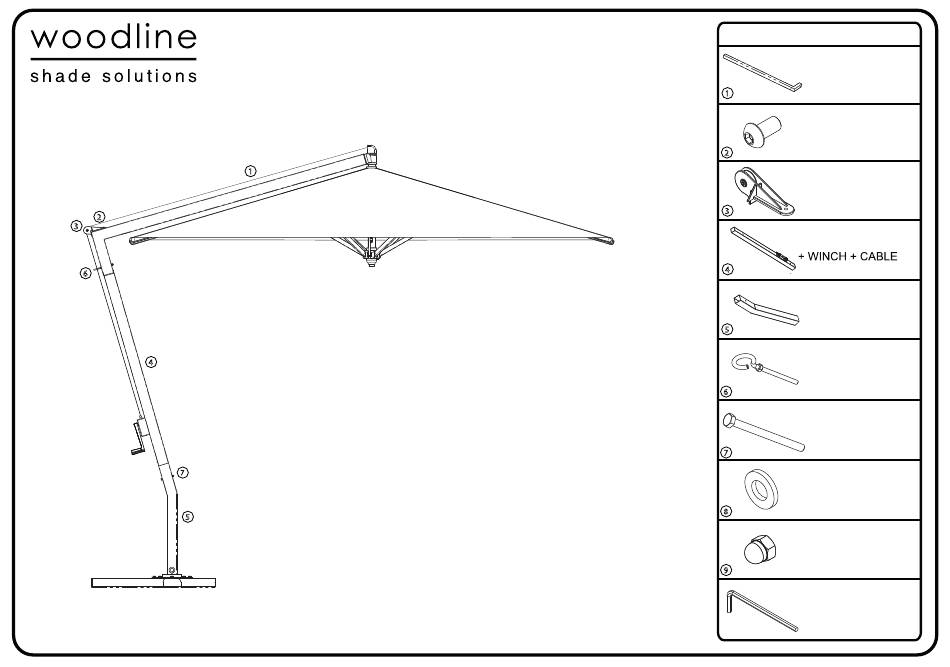 woodline
shade solutions

1
2
3
6
4
7
5

1
2
3
4 + WINCH + CABLE
5
6
7
8
9