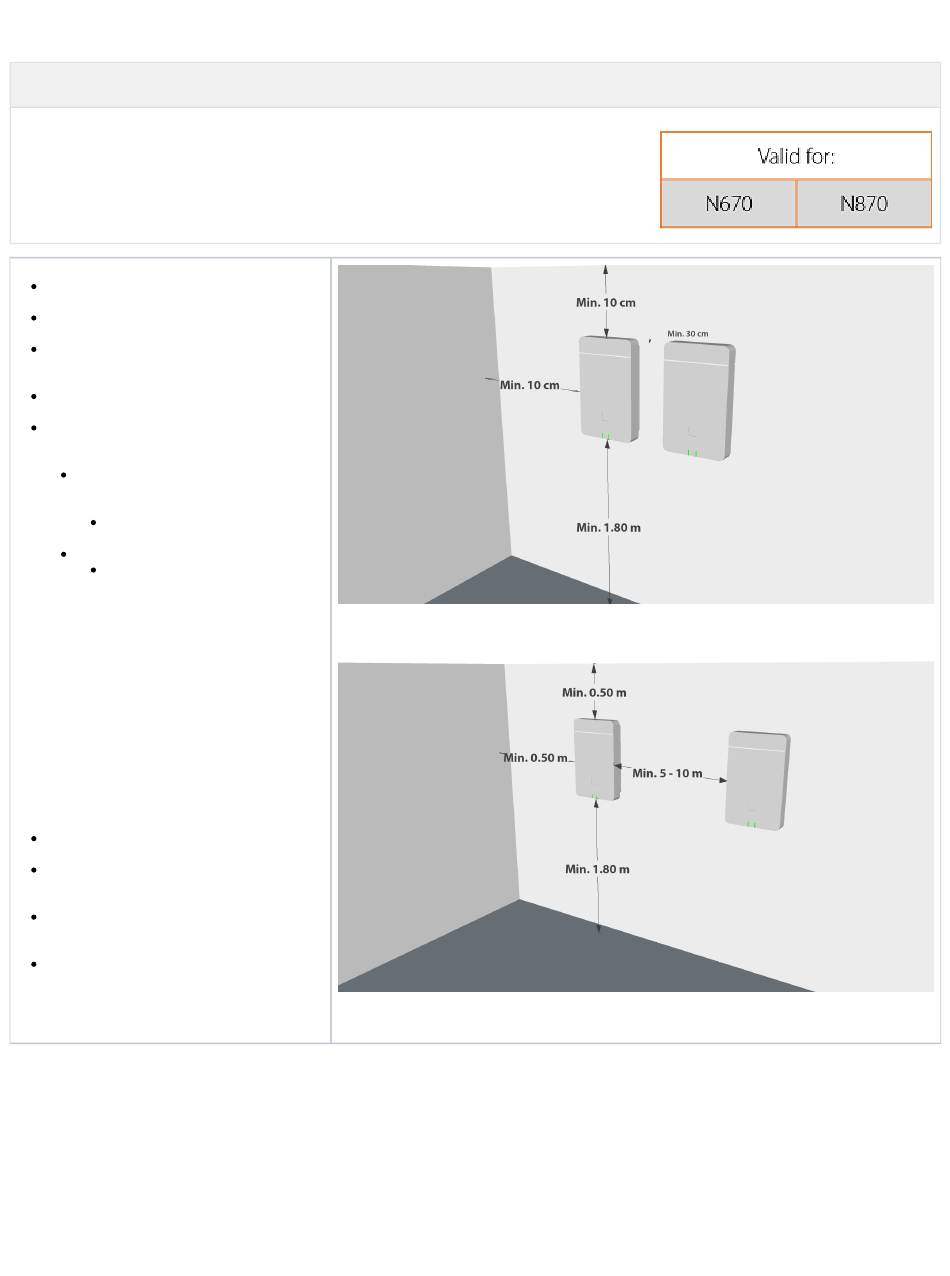 Valid for:

| N670 | N870 |
|---|---|

Min. 10 cm

Min. 30 cm

Min. 10 cm

Min. 1.80 m

Min. 0.50 m

Min. 0.50 m

Min. 5 - 10 m

Min. 1.80 m