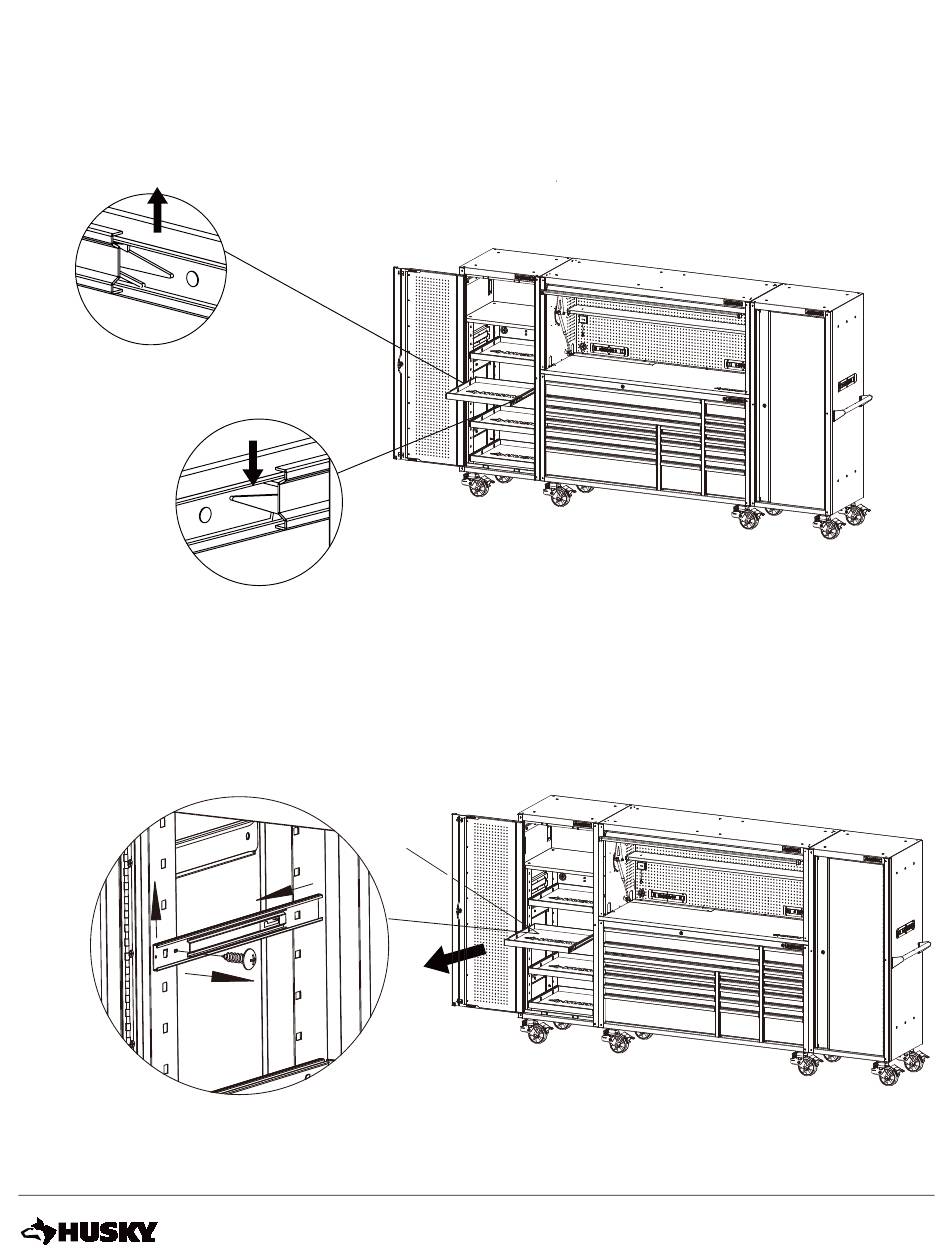 HUSKY