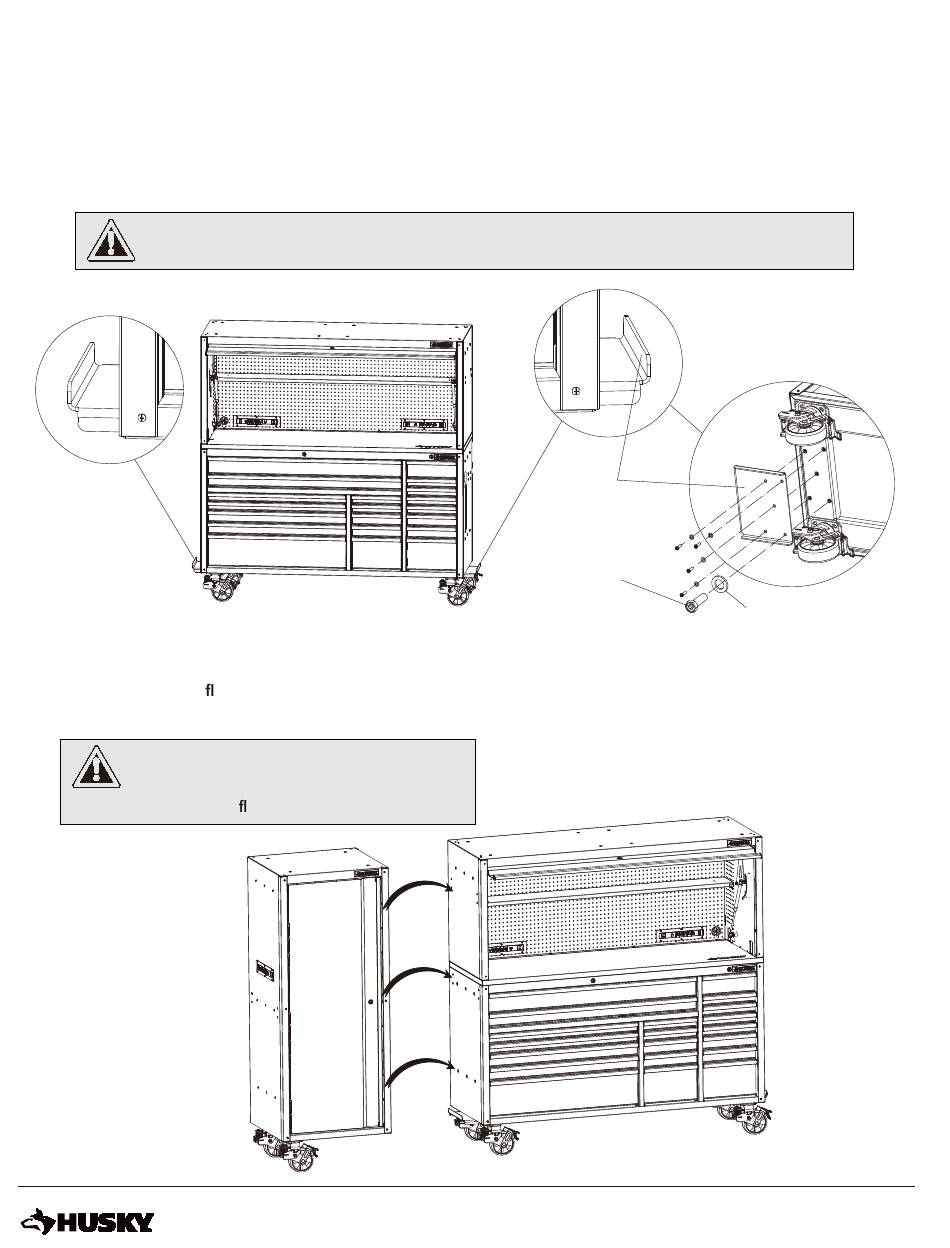 fl

fl

HUSKY