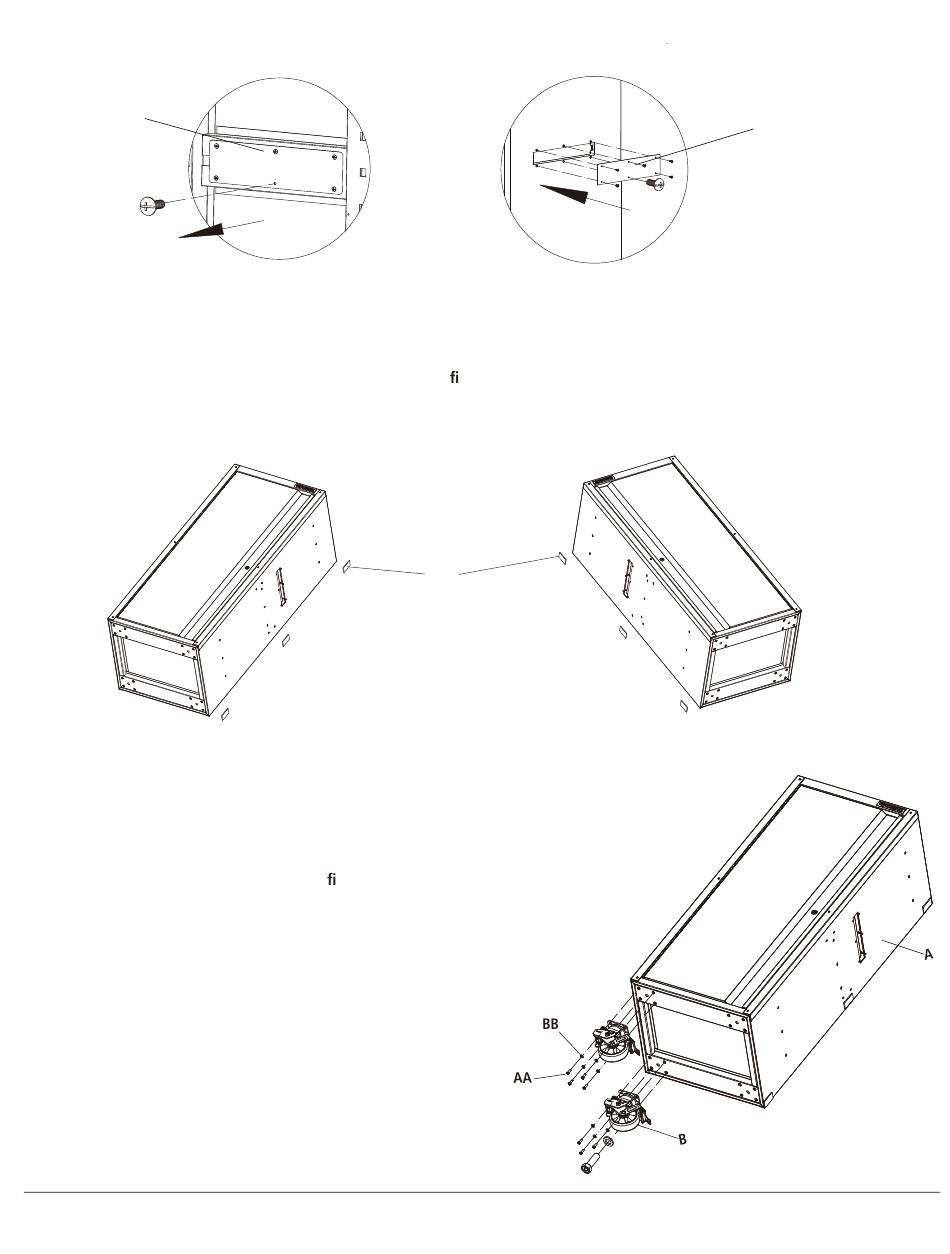 fi

fi

A

BB

AA

B