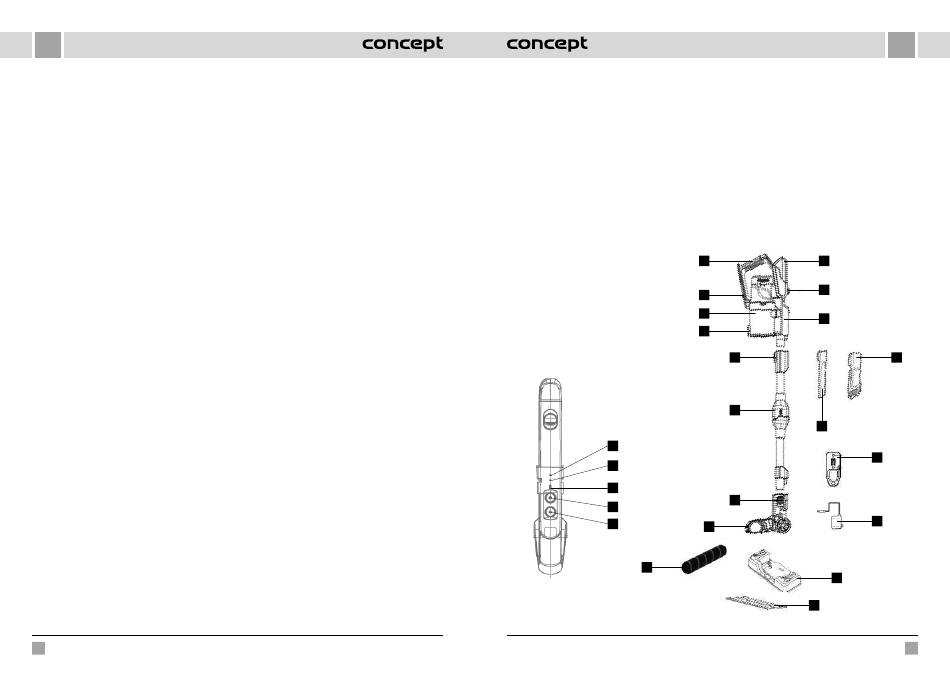 concept

concept