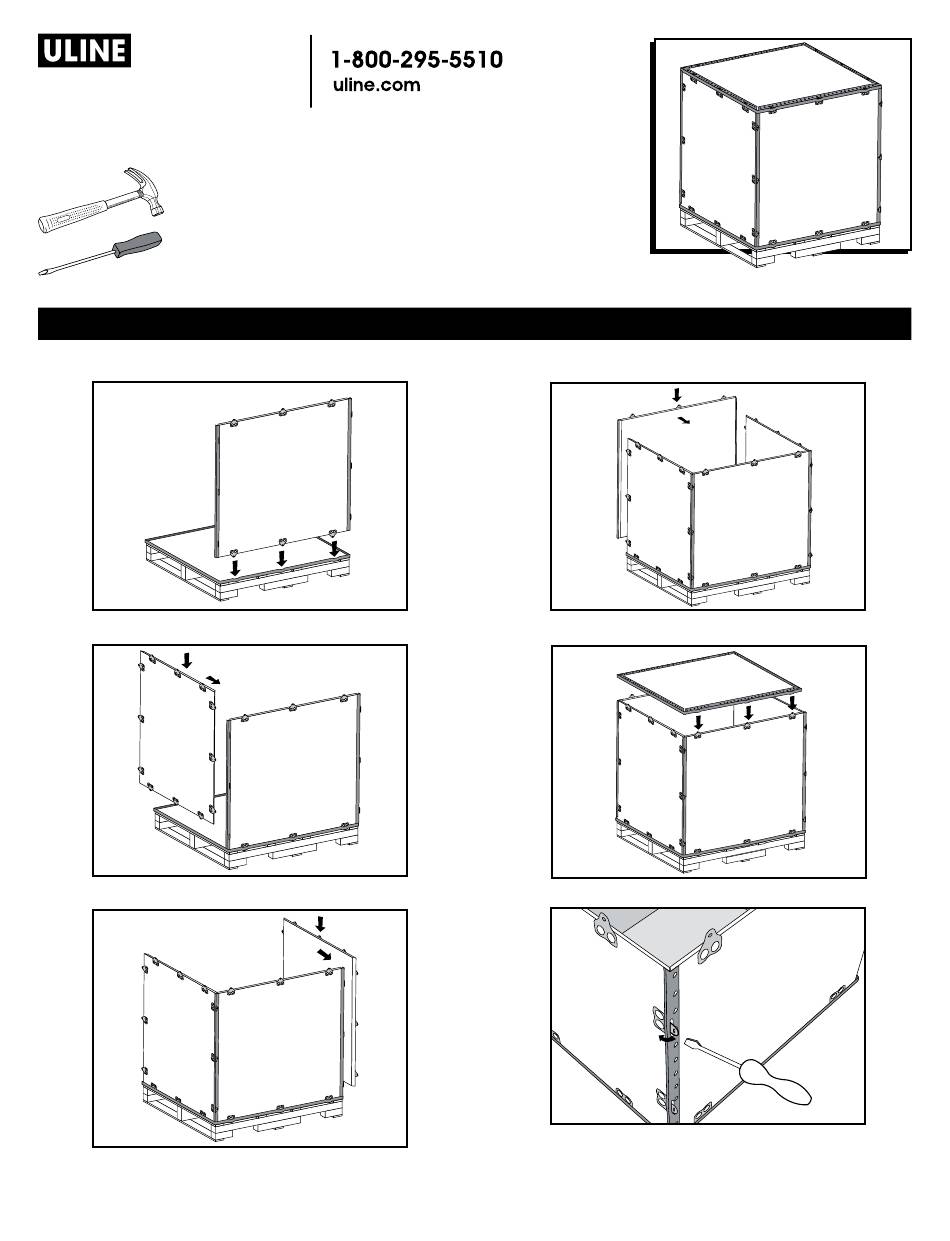 ULINE

1-800-295-5510
uline.com