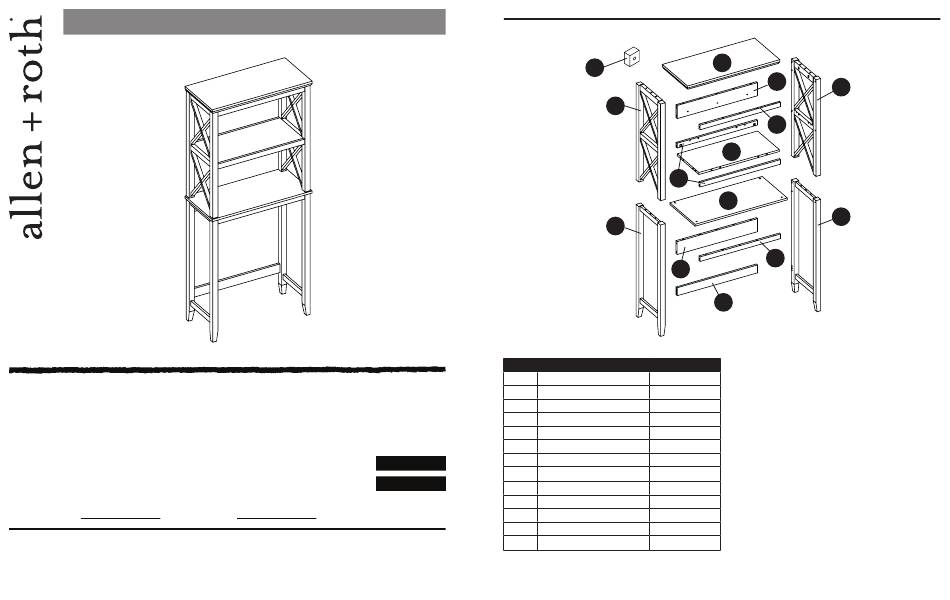 allen + roth