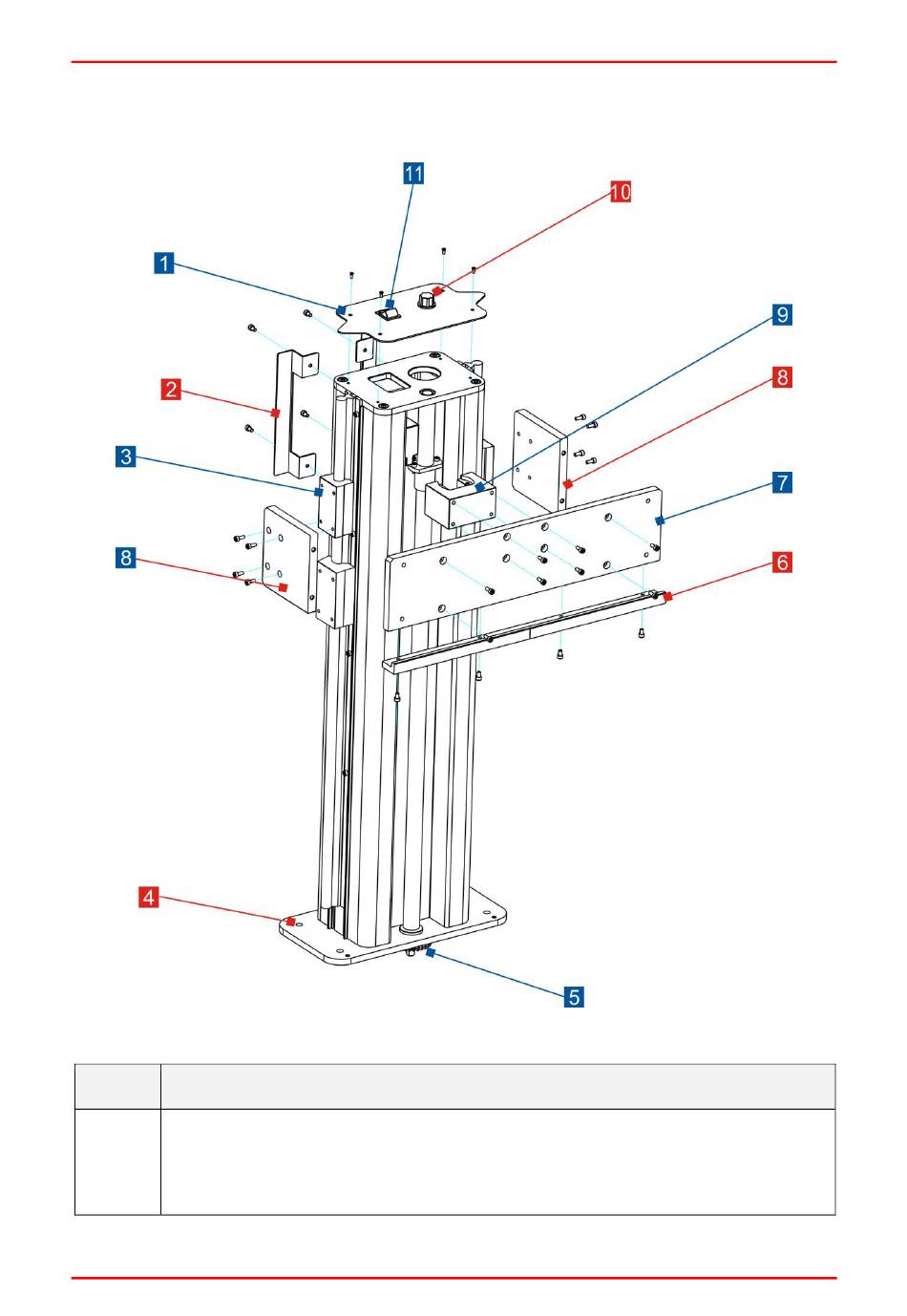 11
10
1
9
2
8
3
7
8
6
4
5