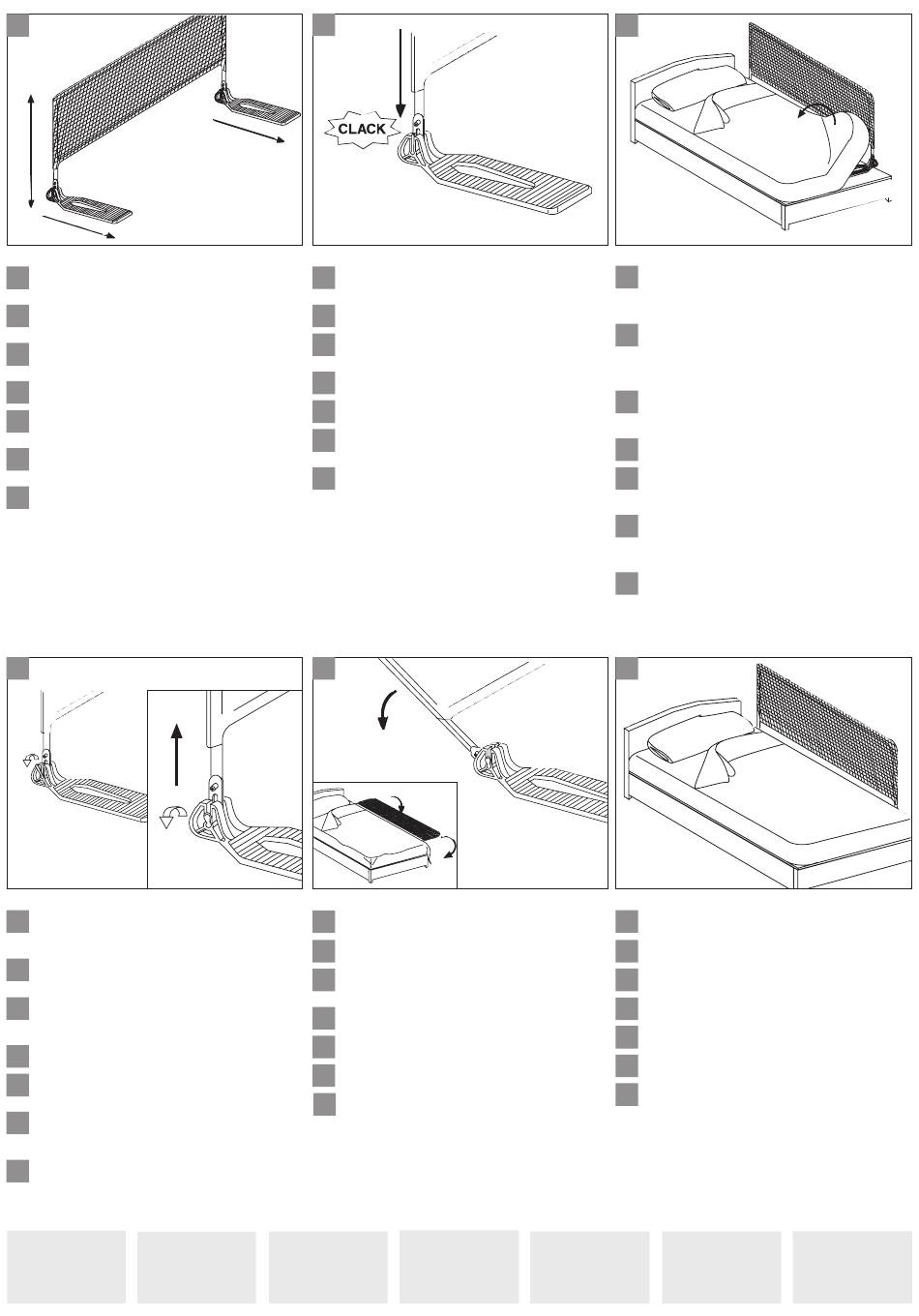 CLACK