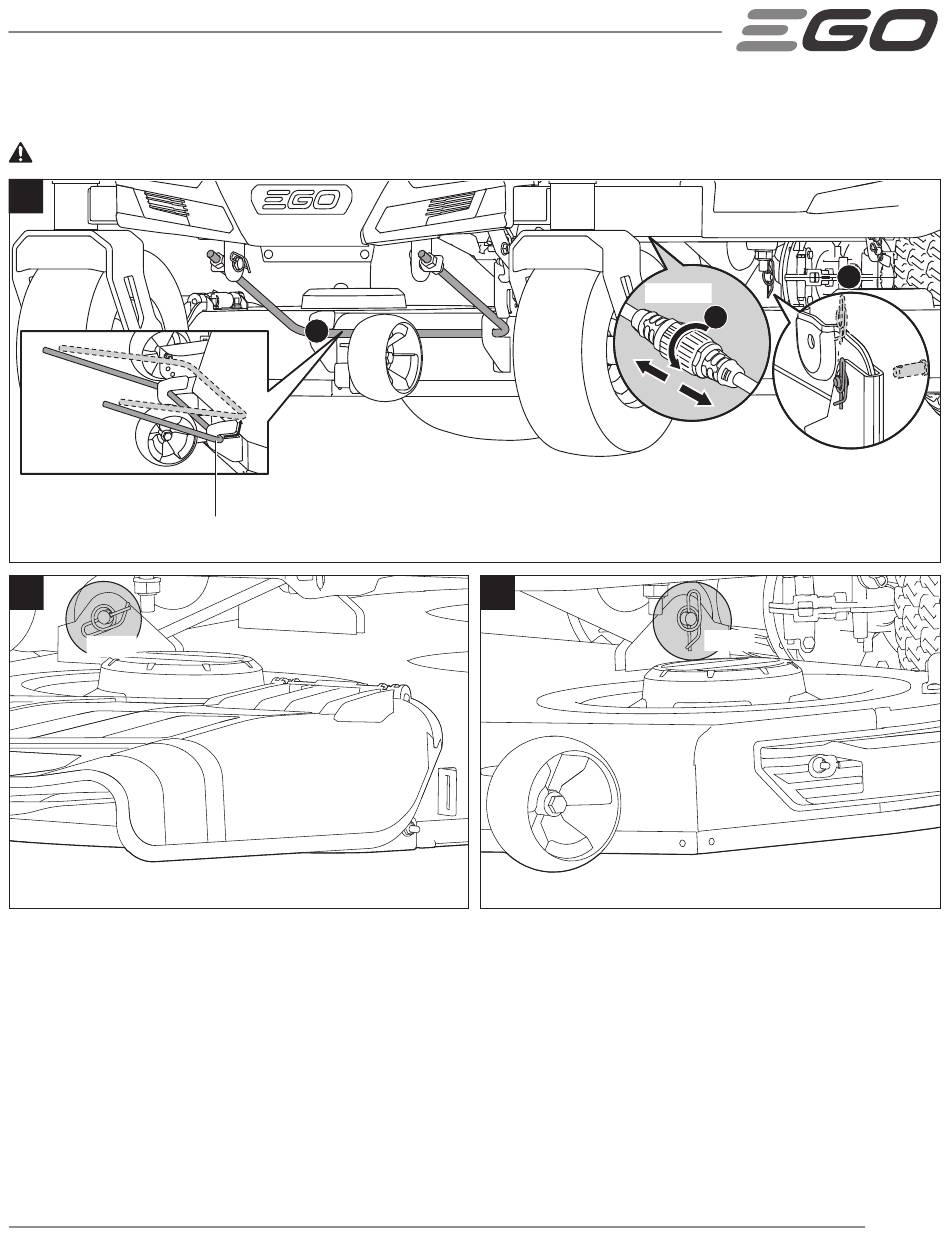 EGO

EGO