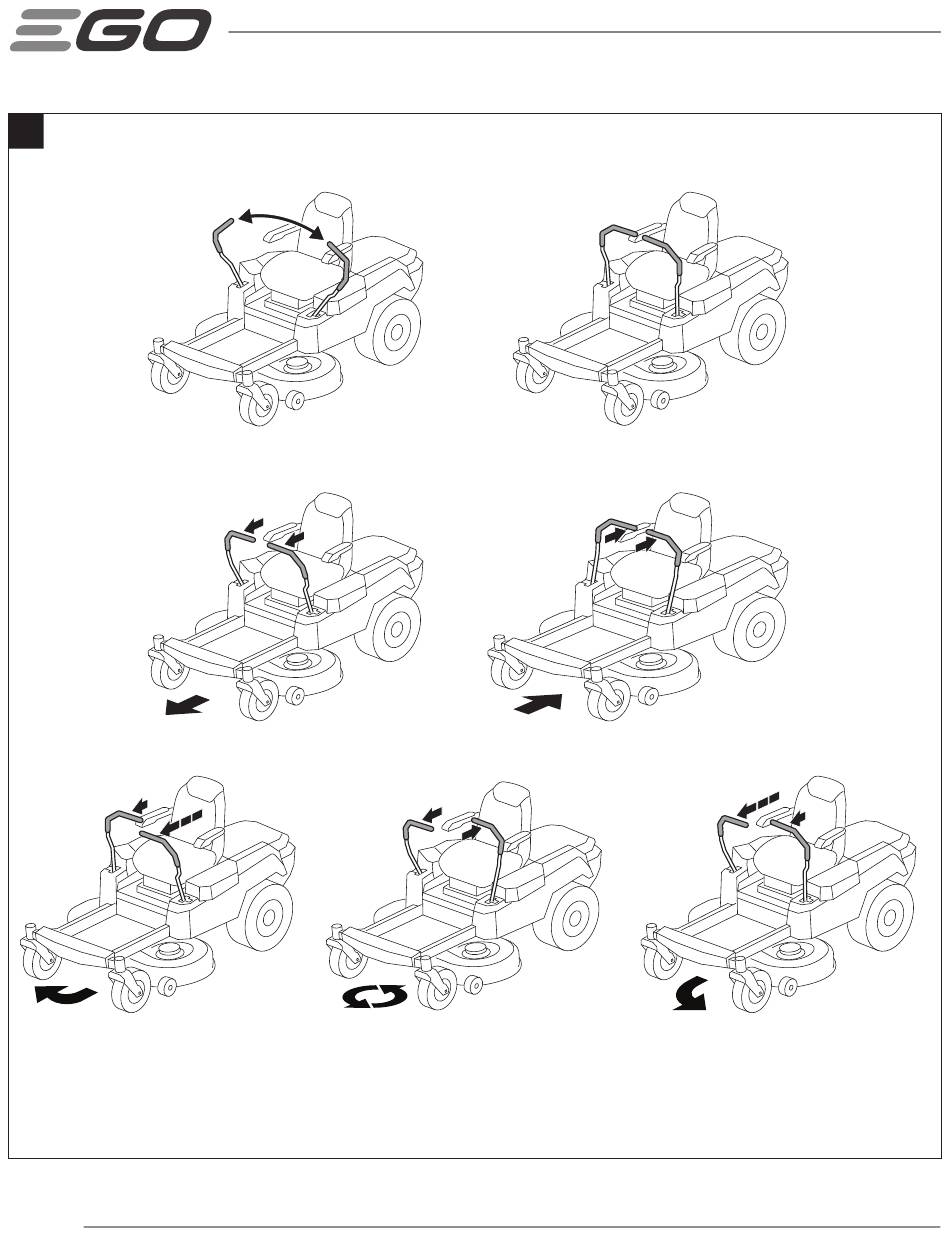 EGO