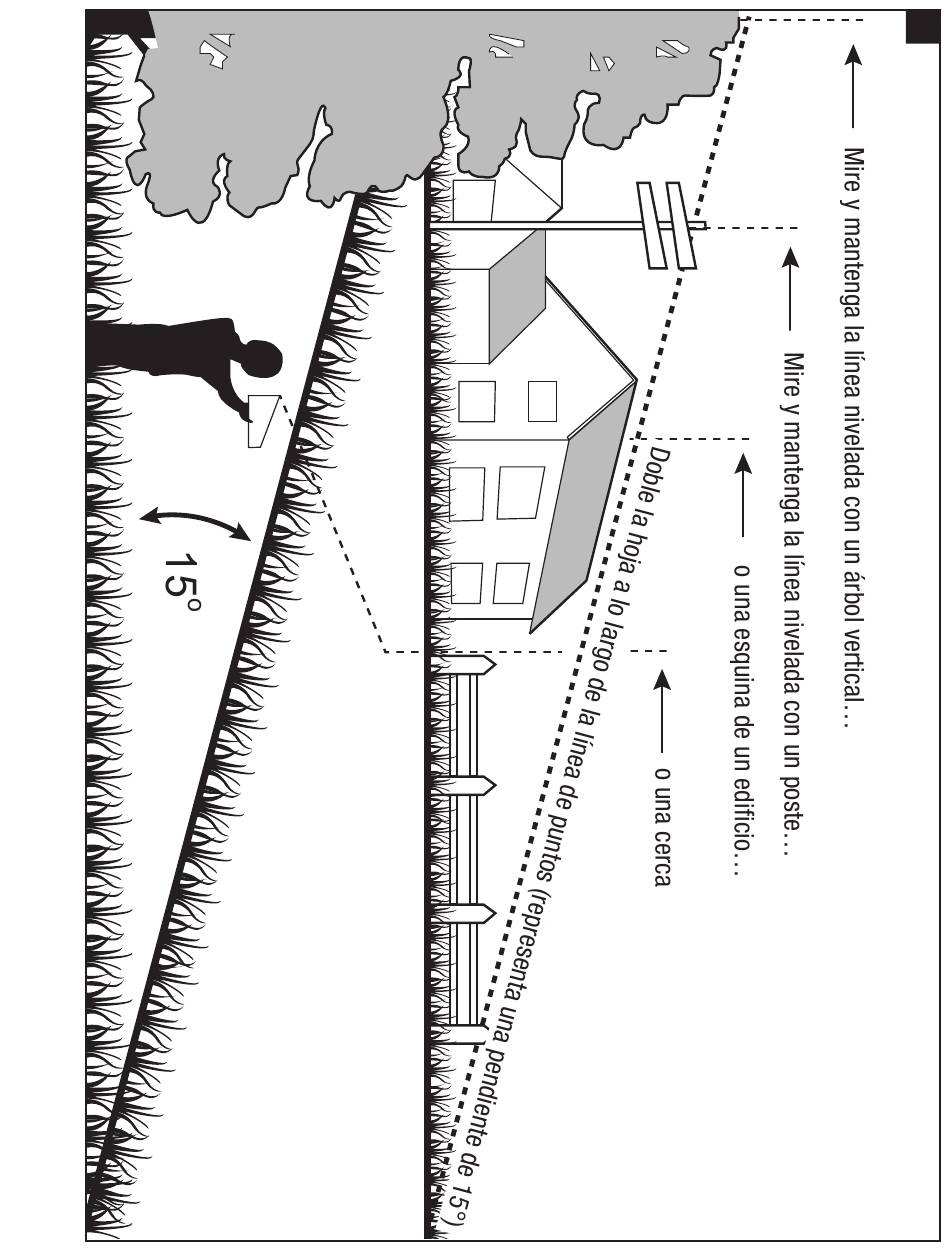 Mire y mantenga la línea nivelada con un árbol vertical…

Mire y mantenga la línea nivelada con un poste…

o una esquina de un edificio…

o una cerca

Doble la hoja a lo largo de la línea de puntos (representa una pendiente de 15°)

15°