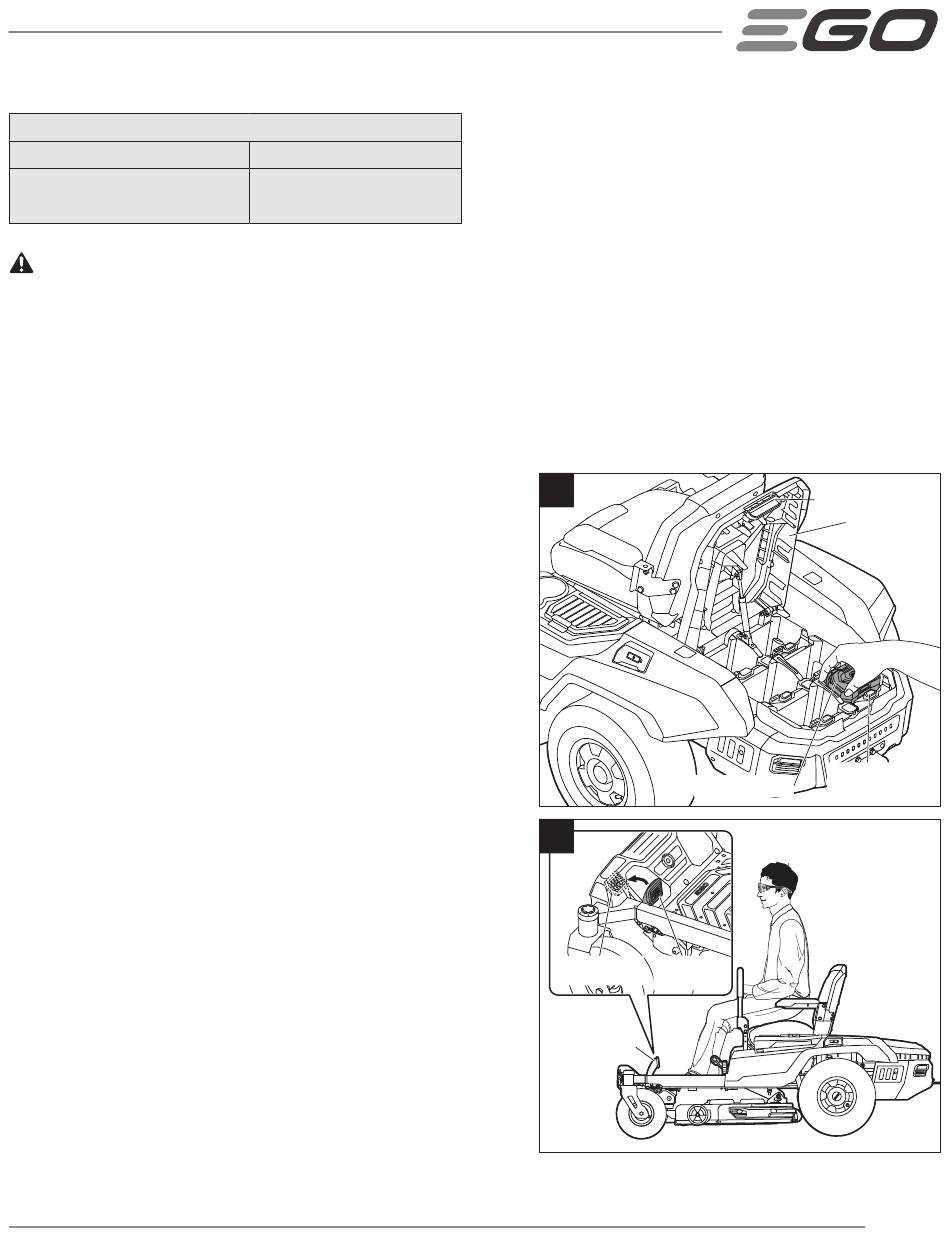 EGO