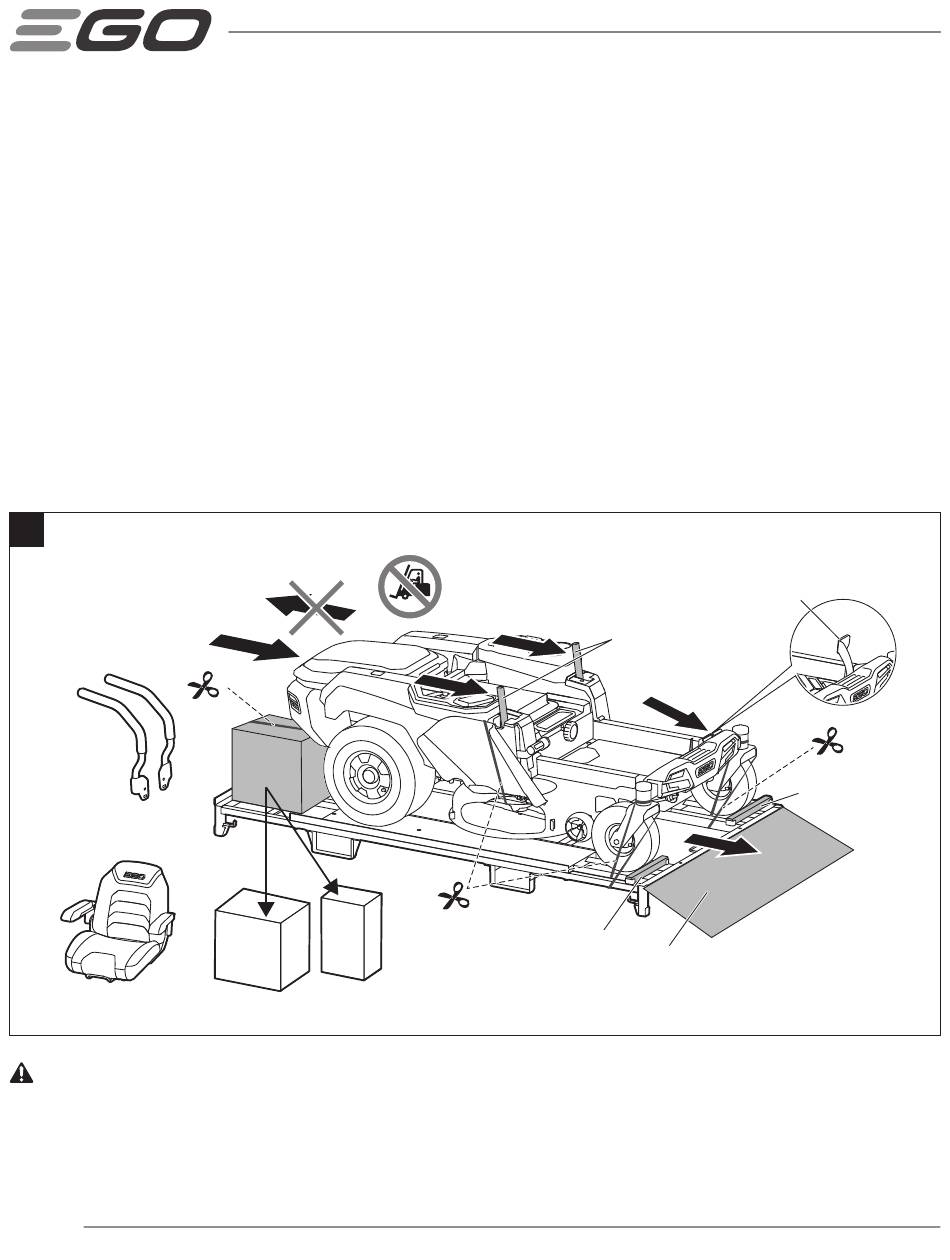 EGO