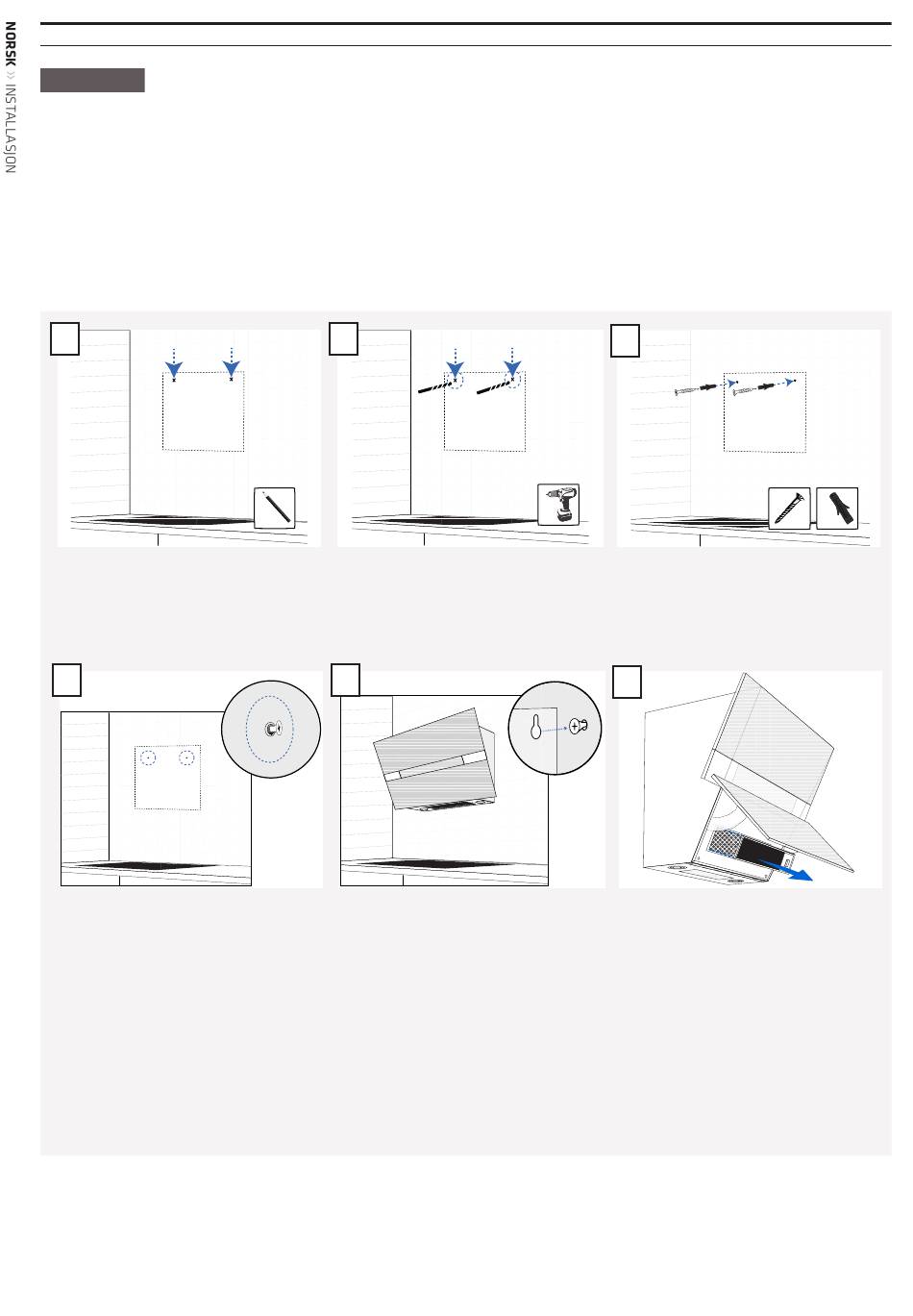 NORSK >> INSTALLASJON