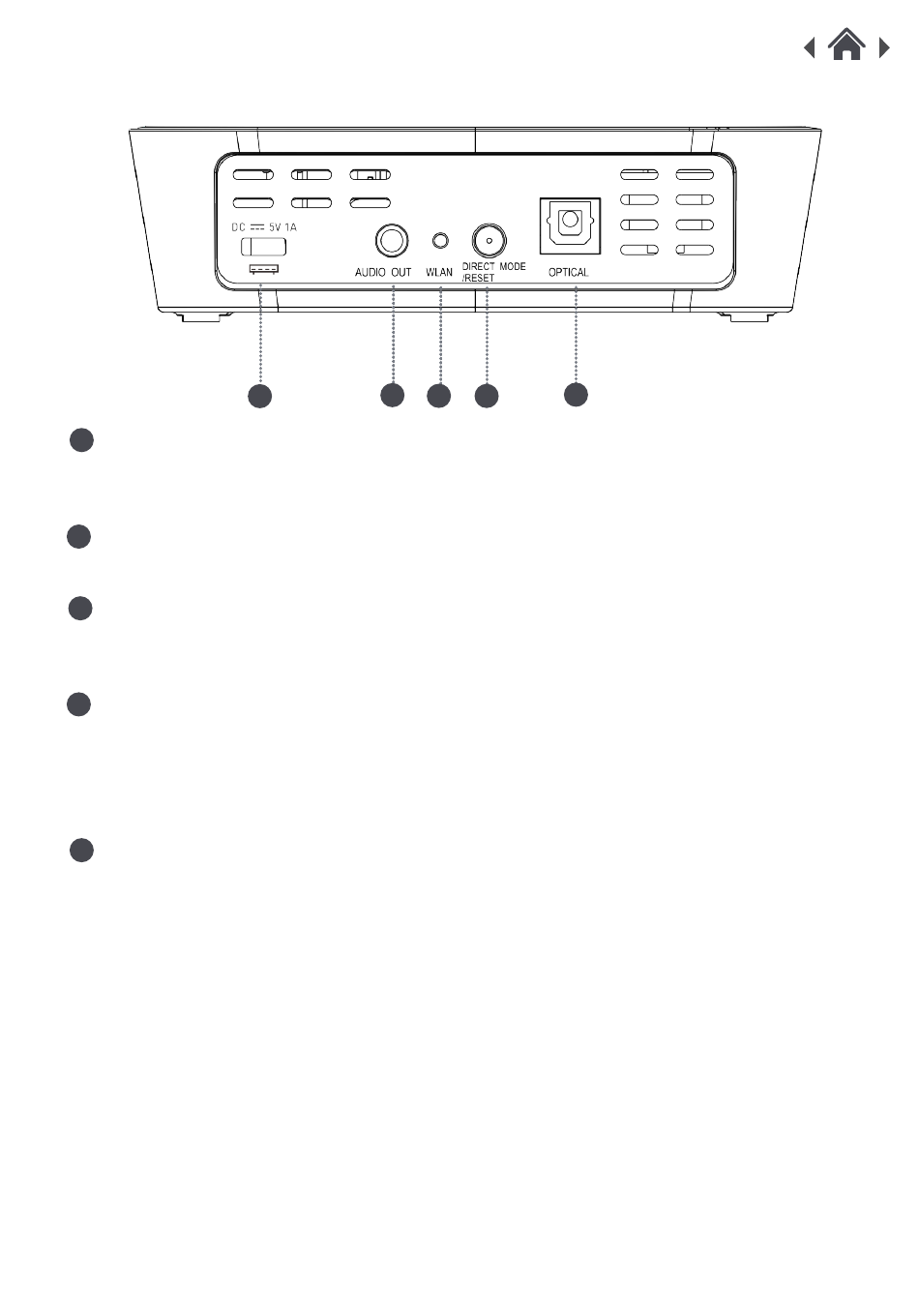 DC ⎓ 5V 1A

AUDIO OUT

WLAN

DIRECT MODE /RESET

OPTICAL