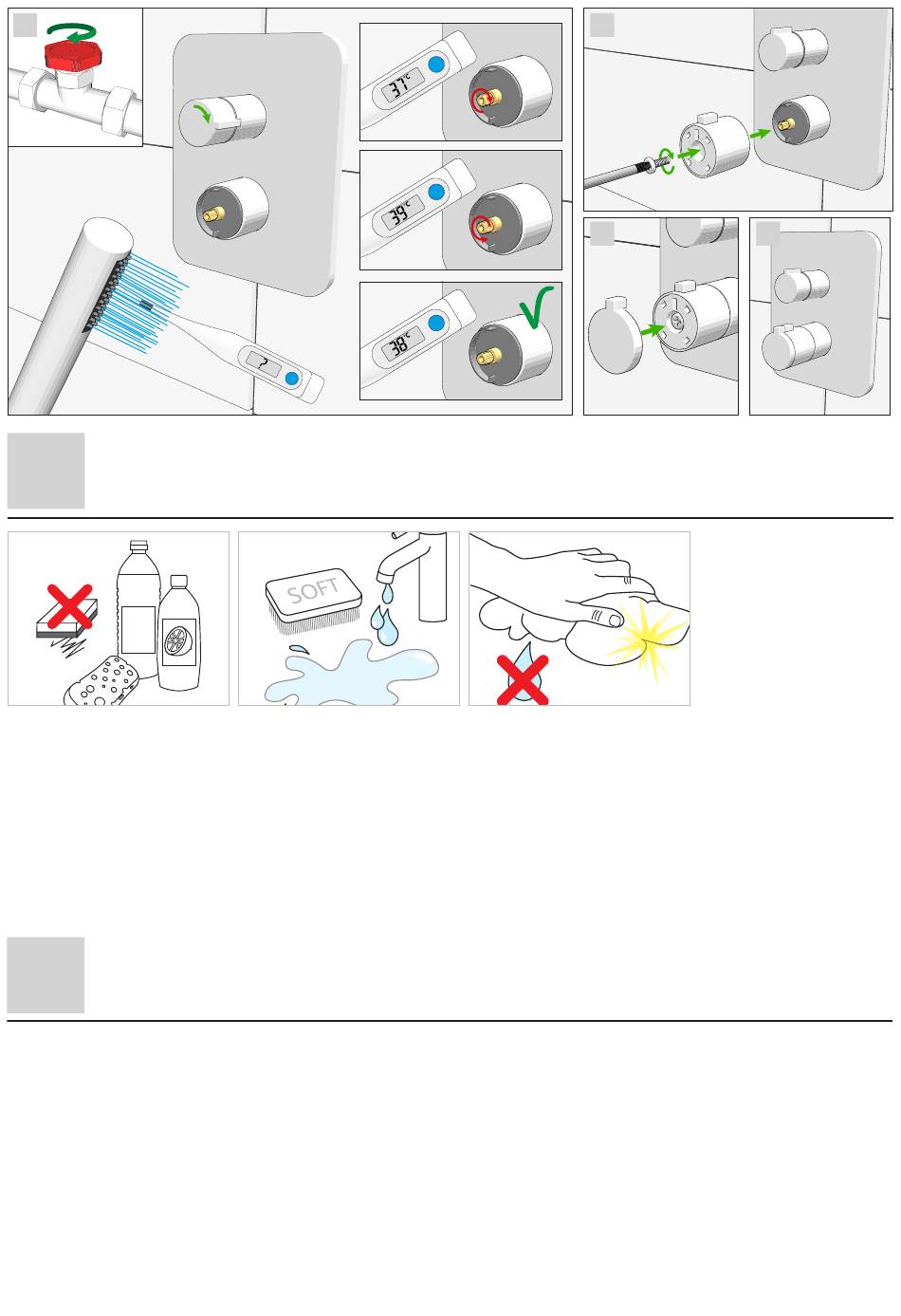 37°C

39°C

38°C

?

SOFT