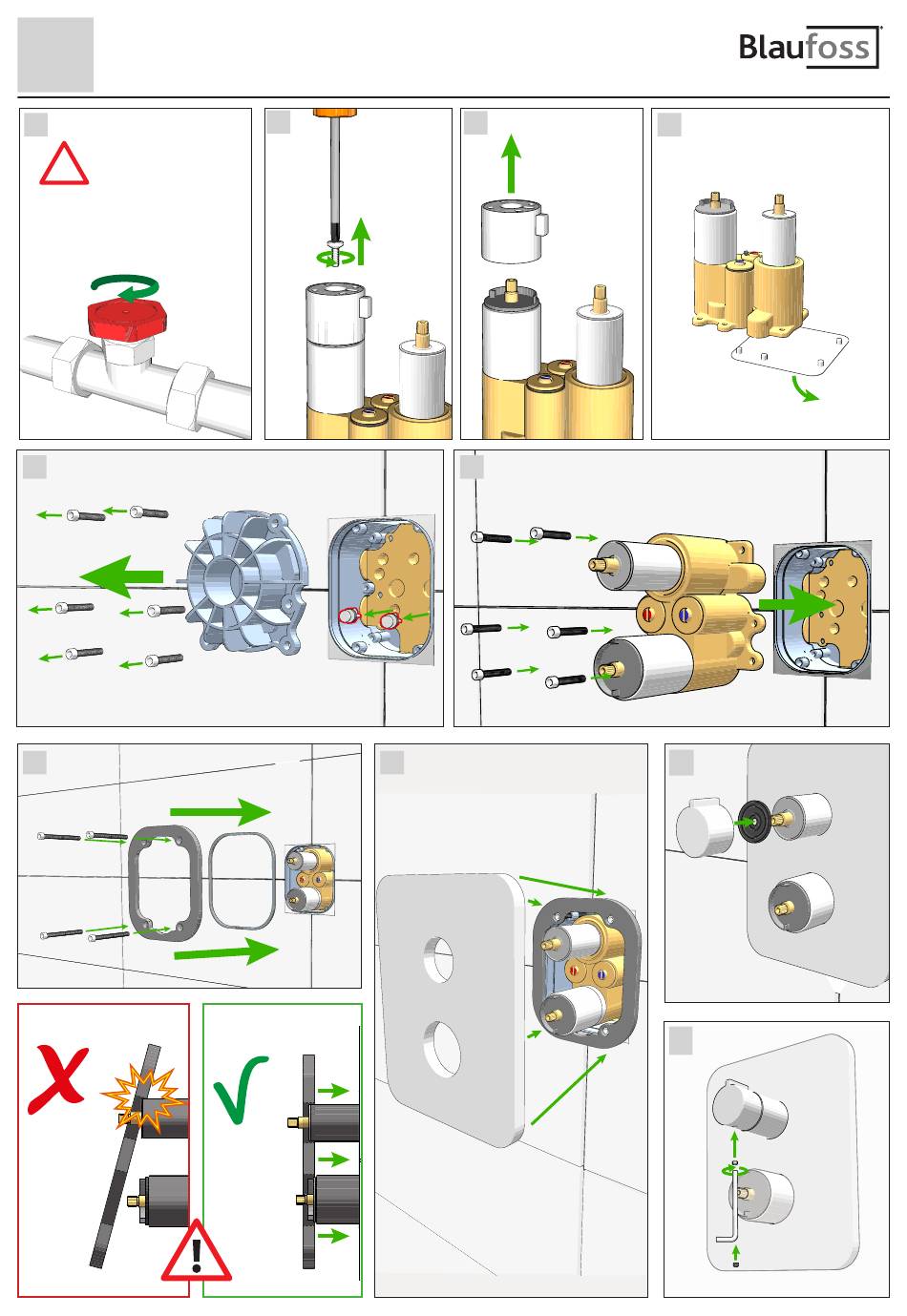 Blaufoss