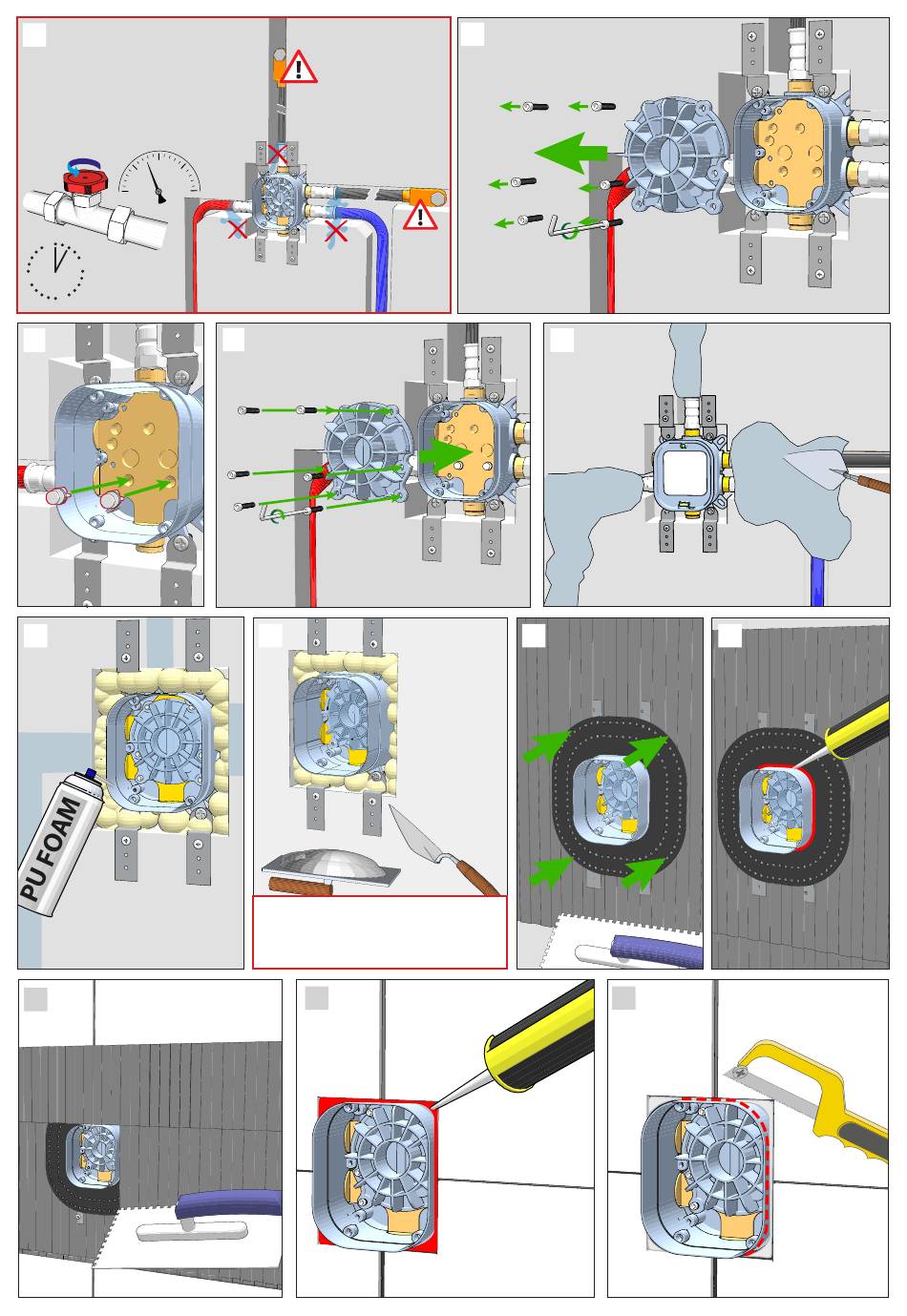 PU FOAM