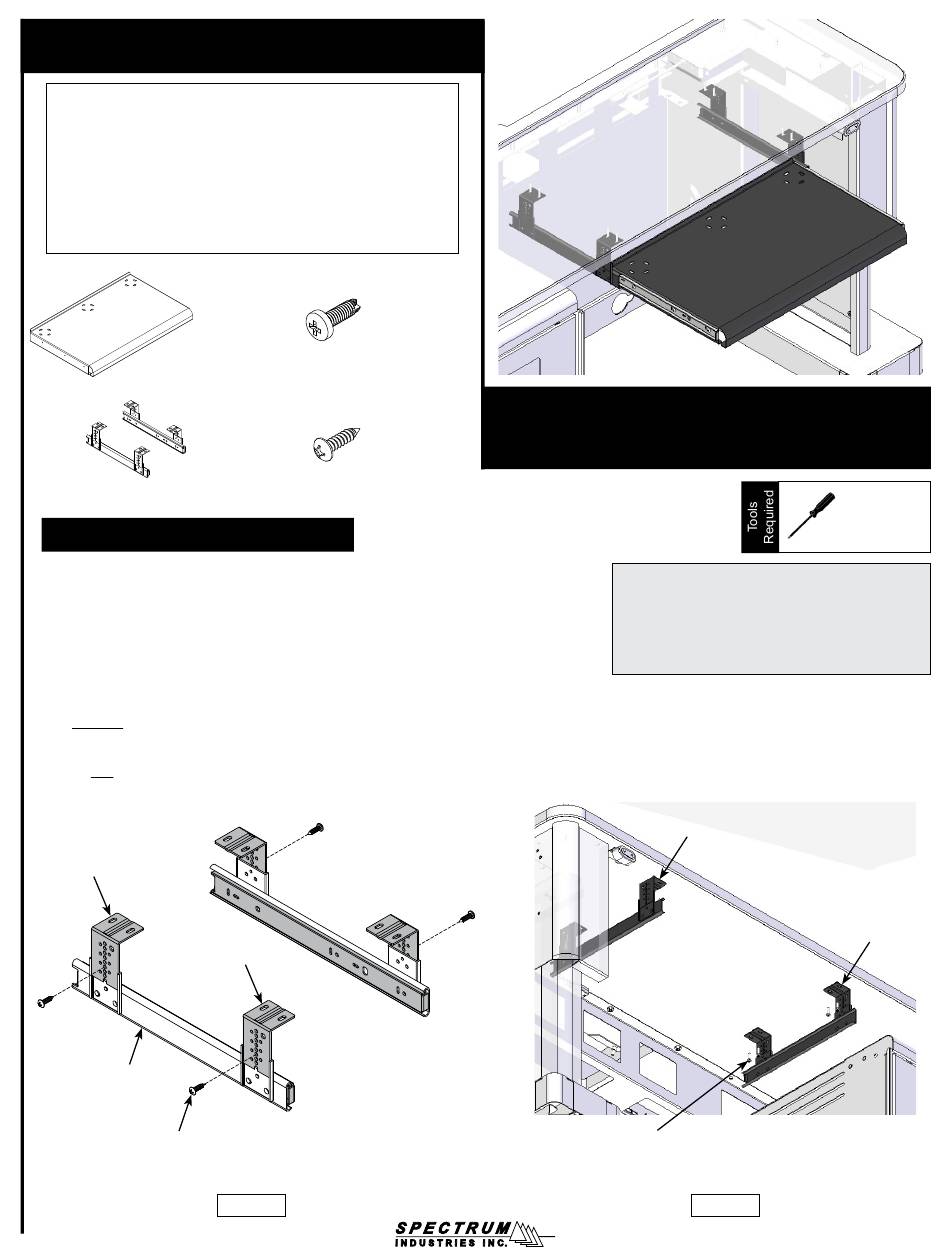 Tools Required

SPECTRUM
INDUSTRIES INC.