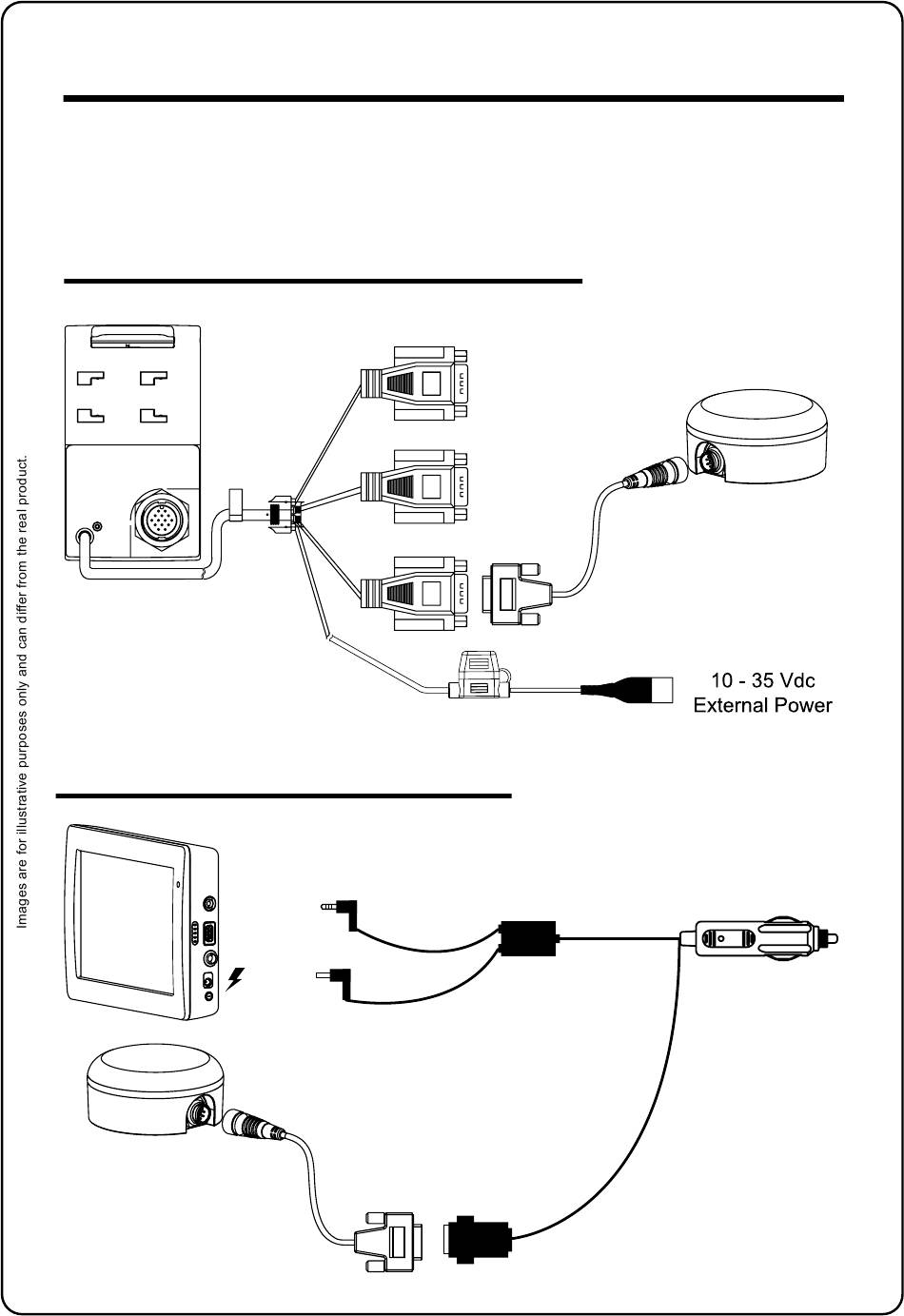 Images are for illustrative purposes only and can differ from the real product.

10 - 35 Vdc
External Power