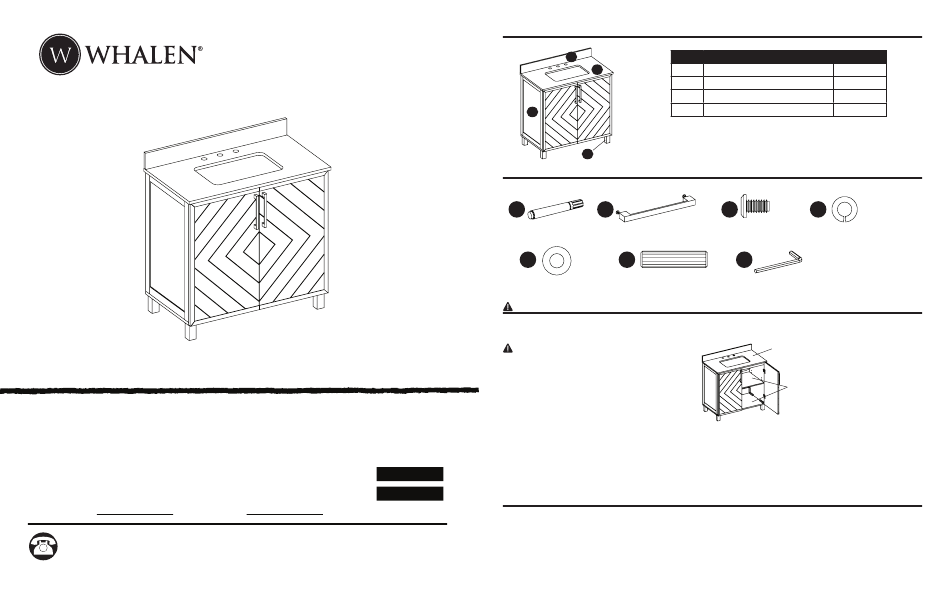 W WHALEN®