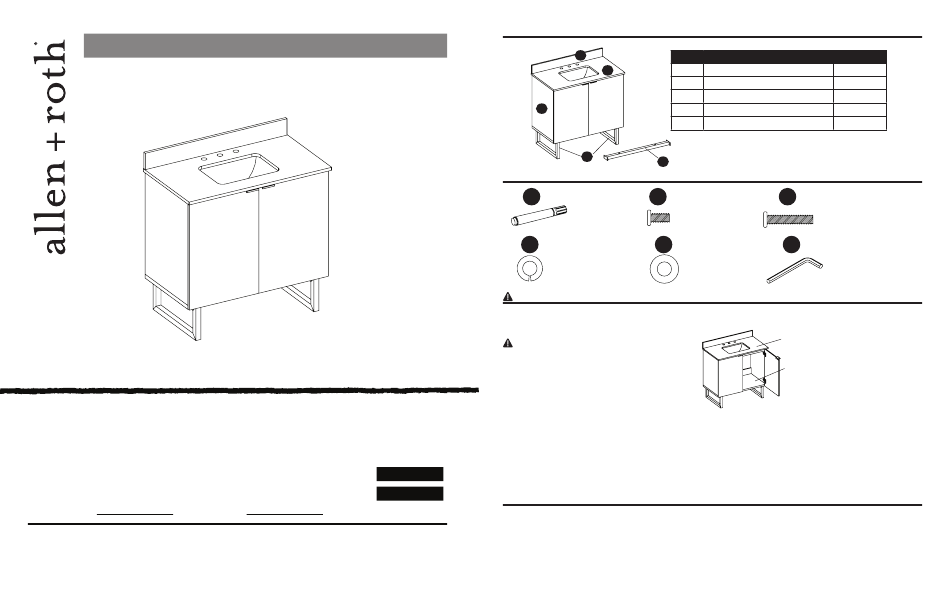 allen + roth