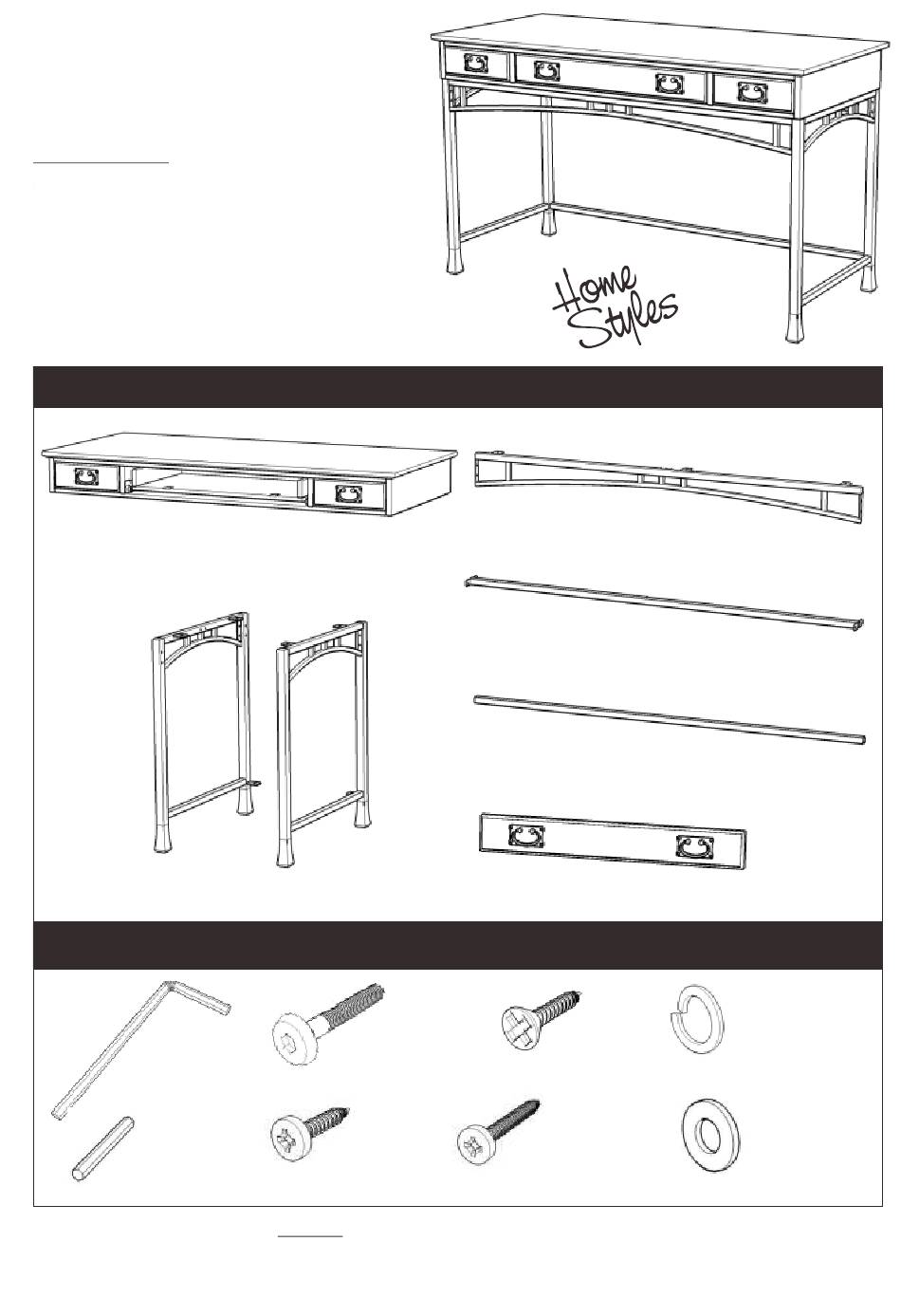 Home Styles