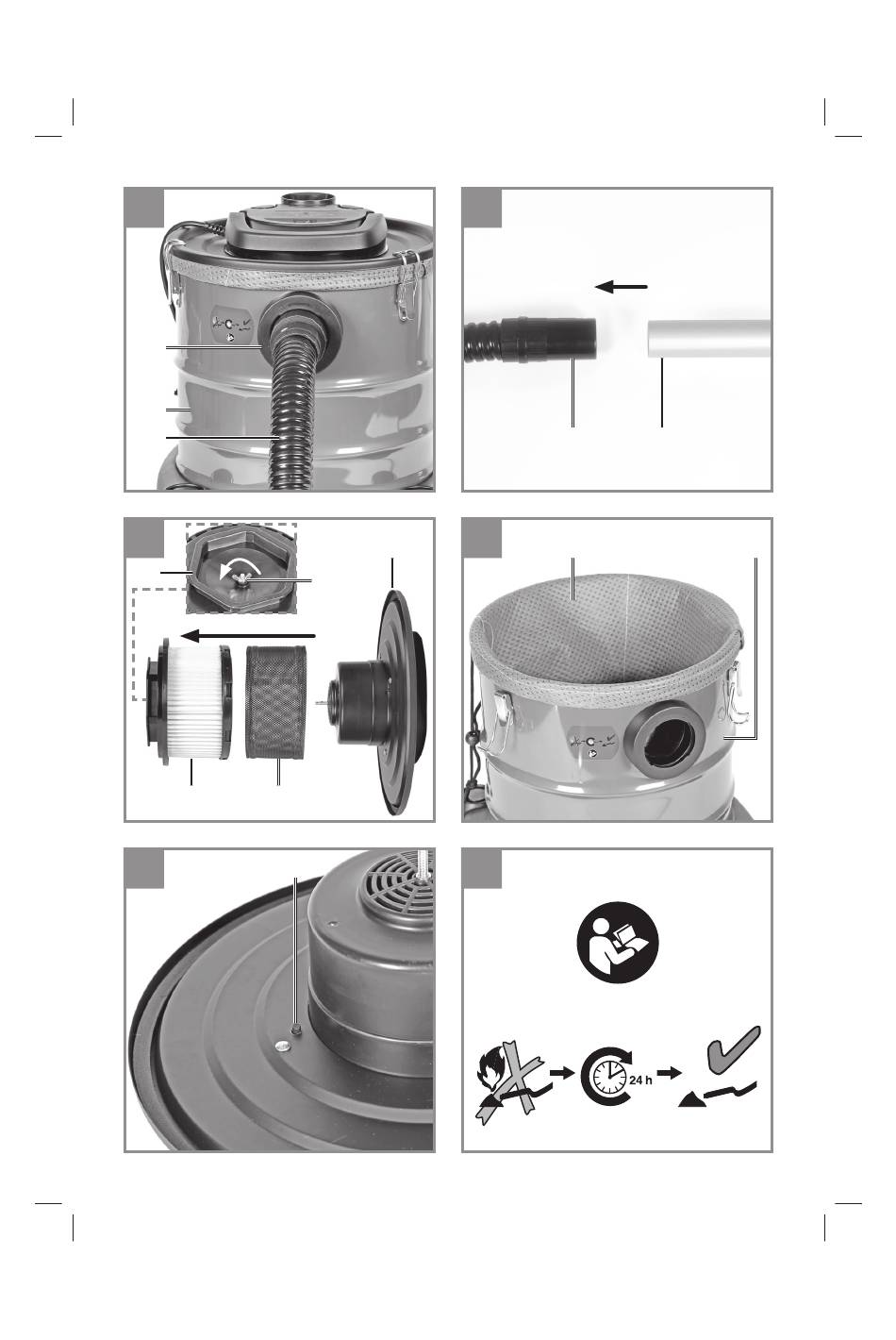 24 h