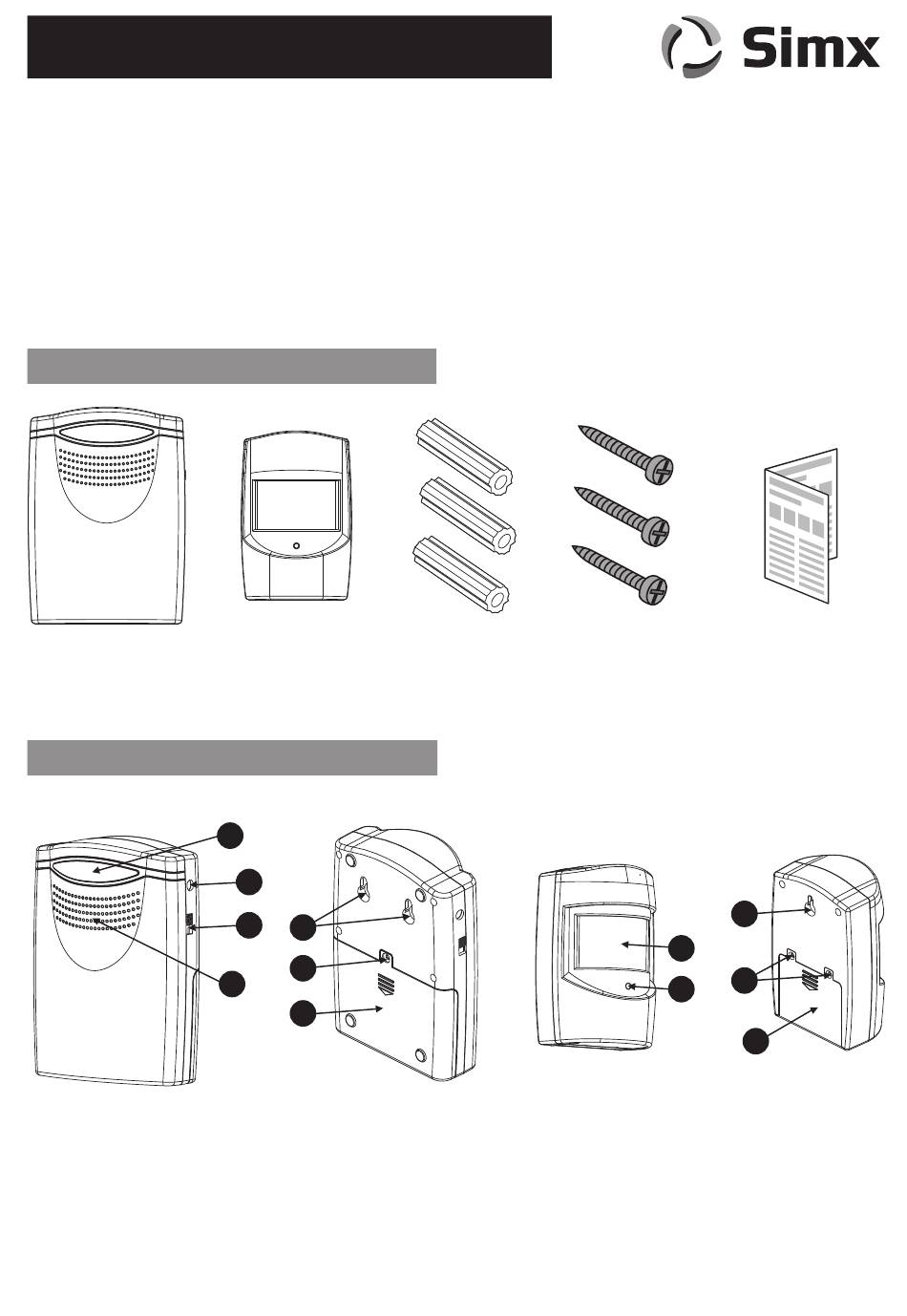 Simx