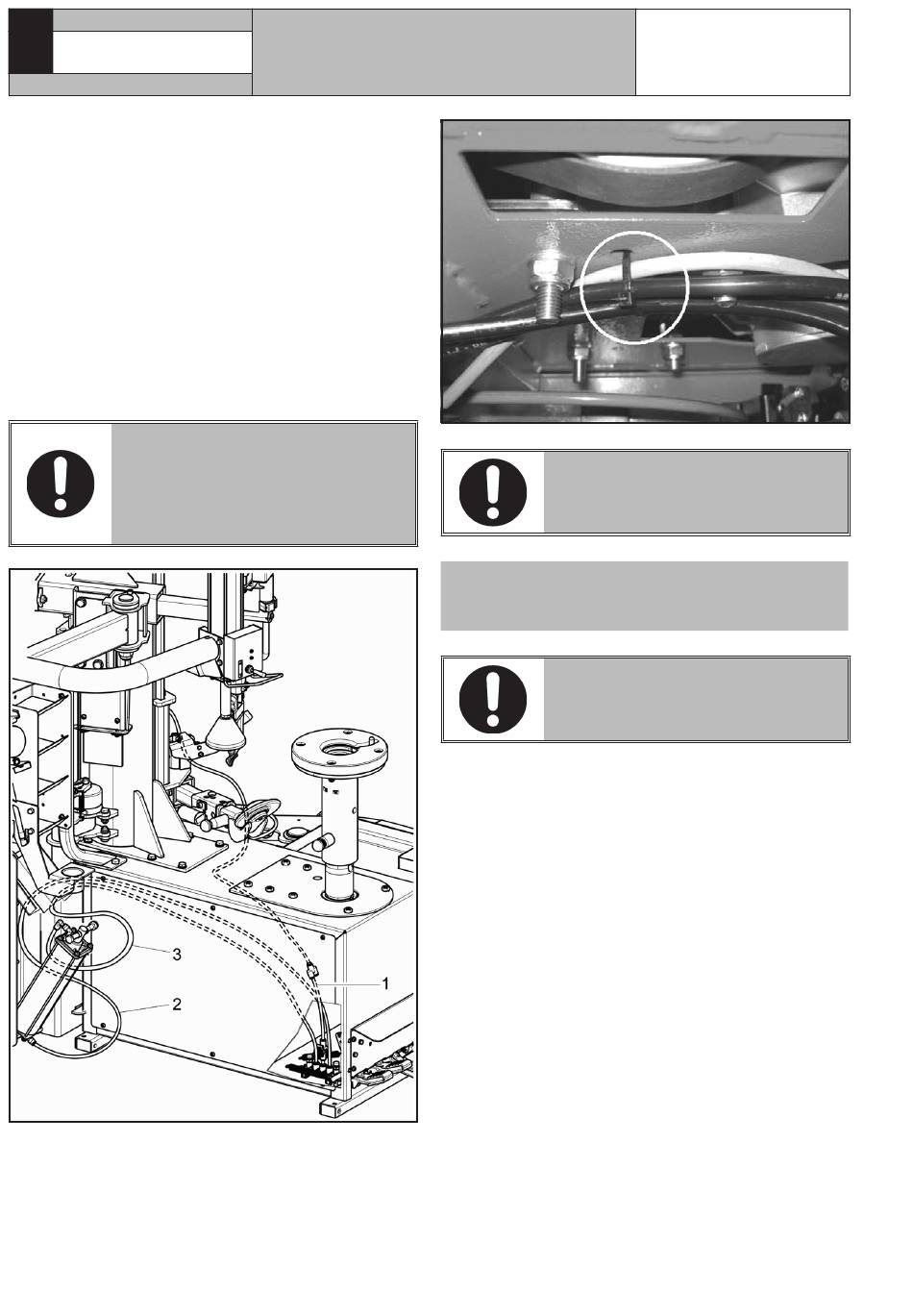 3

2

1