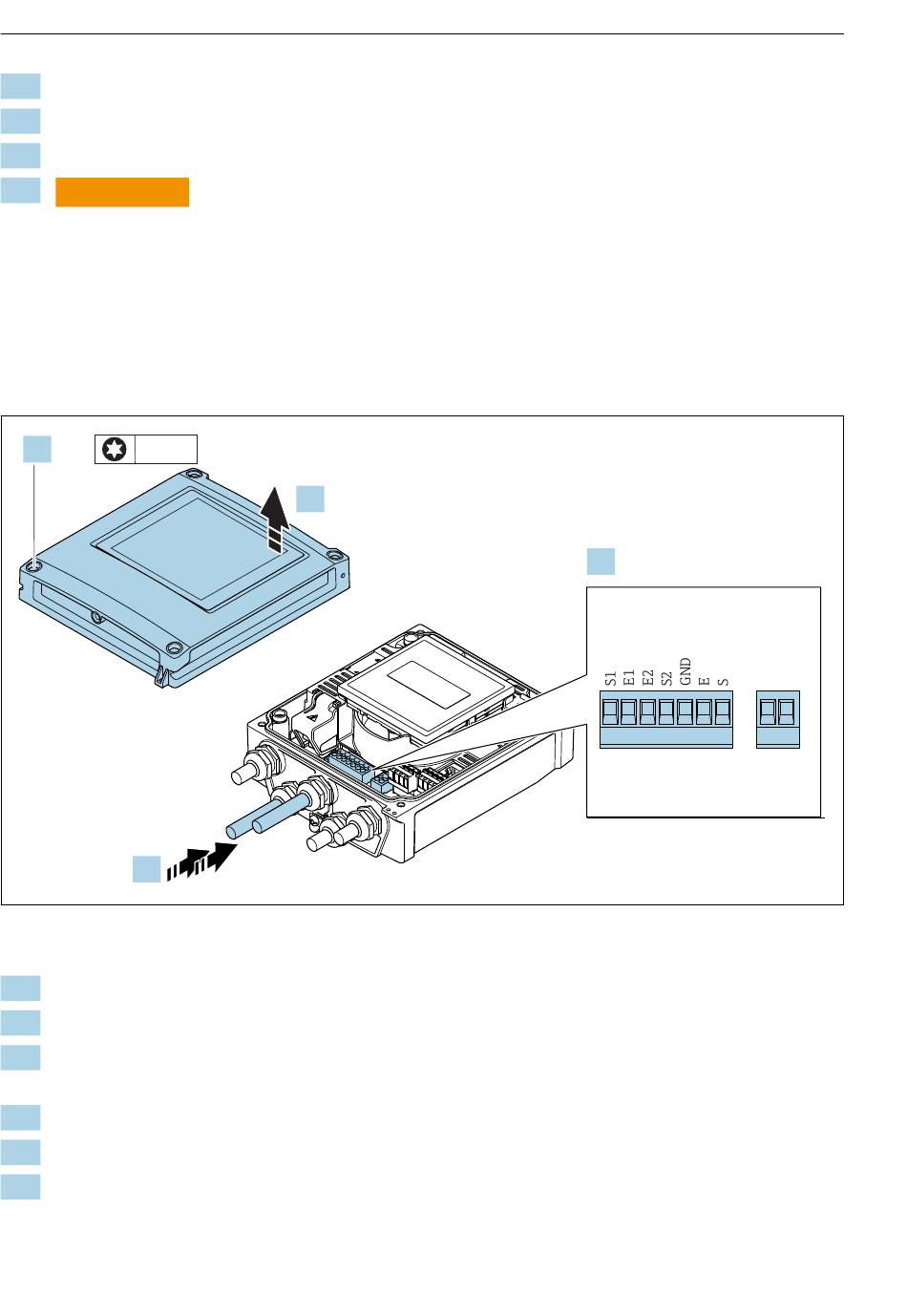 S1
E1
E2
S2
GND
E
S