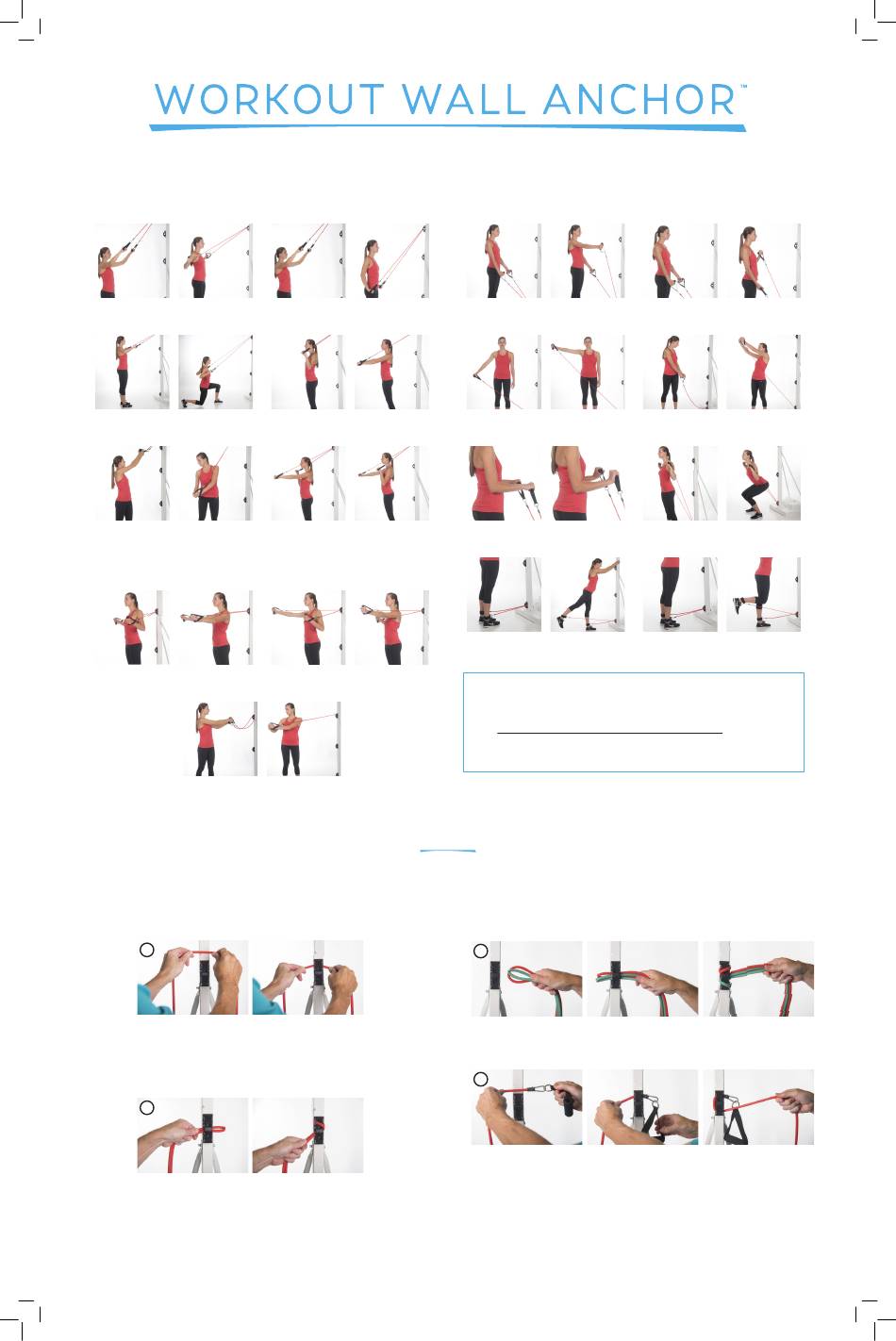 WORKOUT WALL ANCHOR™