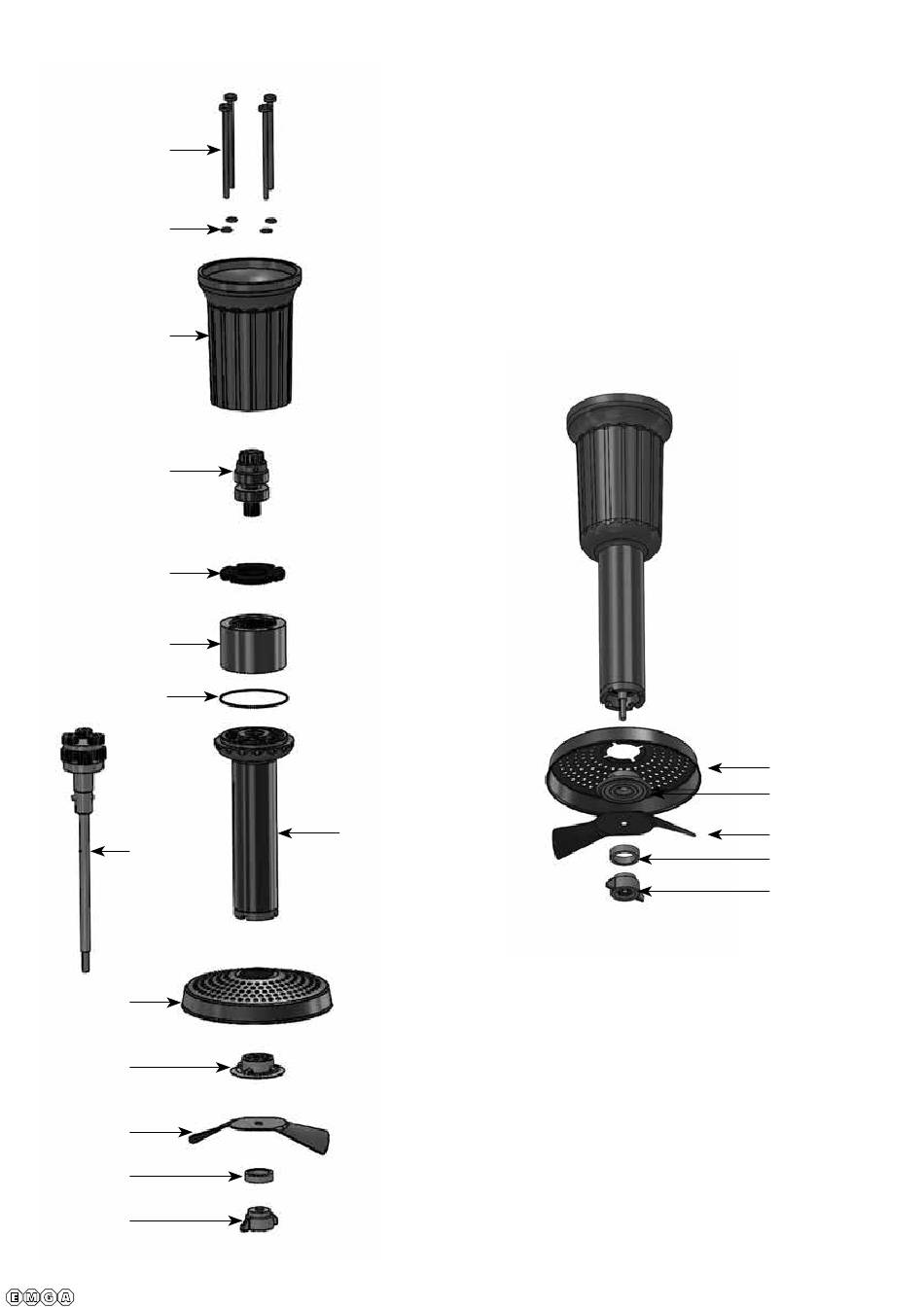 EMGA