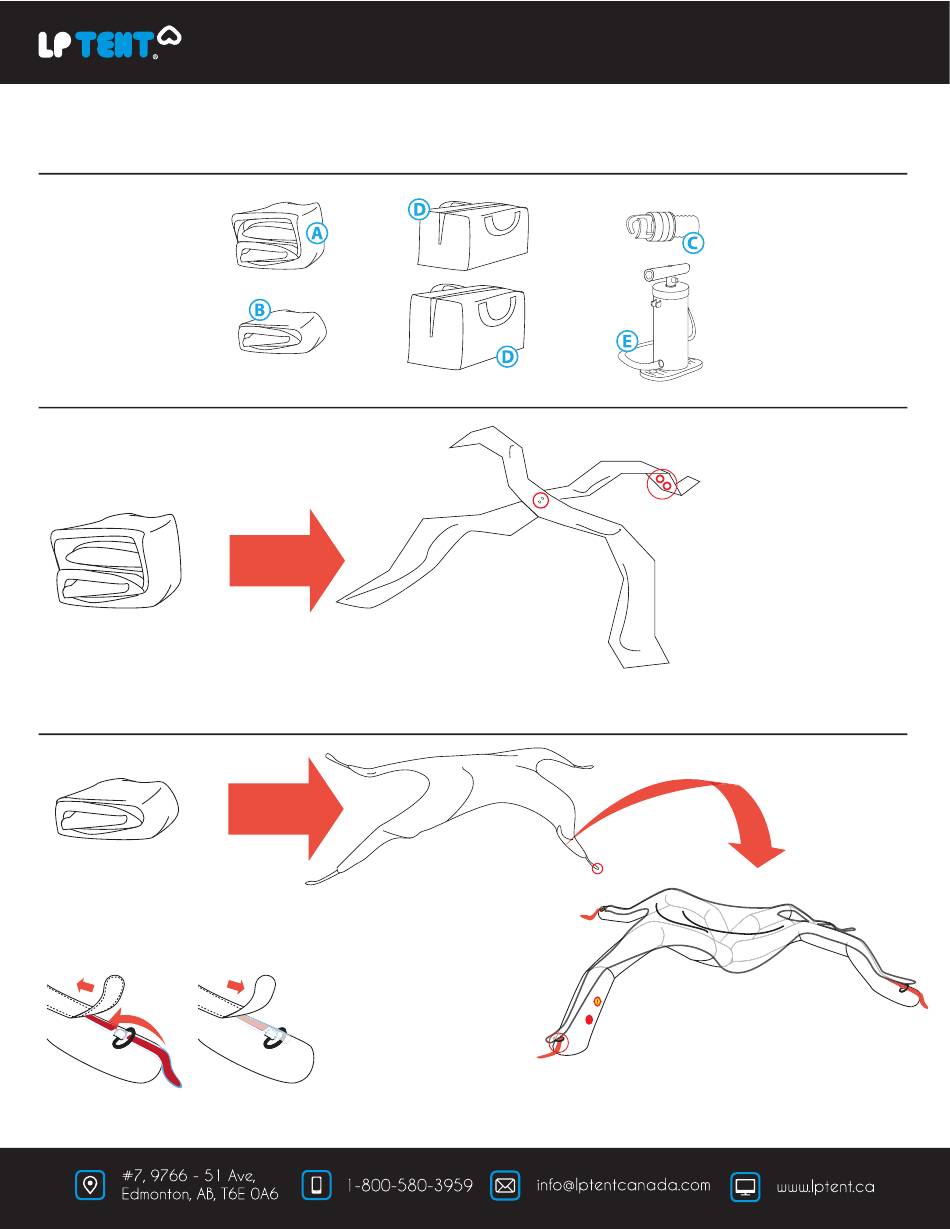 LP TENT®

A
D
C
B
D
E

#7, 9766 - 51 Ave, Edmonton, AB, T6E 0A6
1-800-580-3959
info@lptentcanada.com
www.lptent.ca