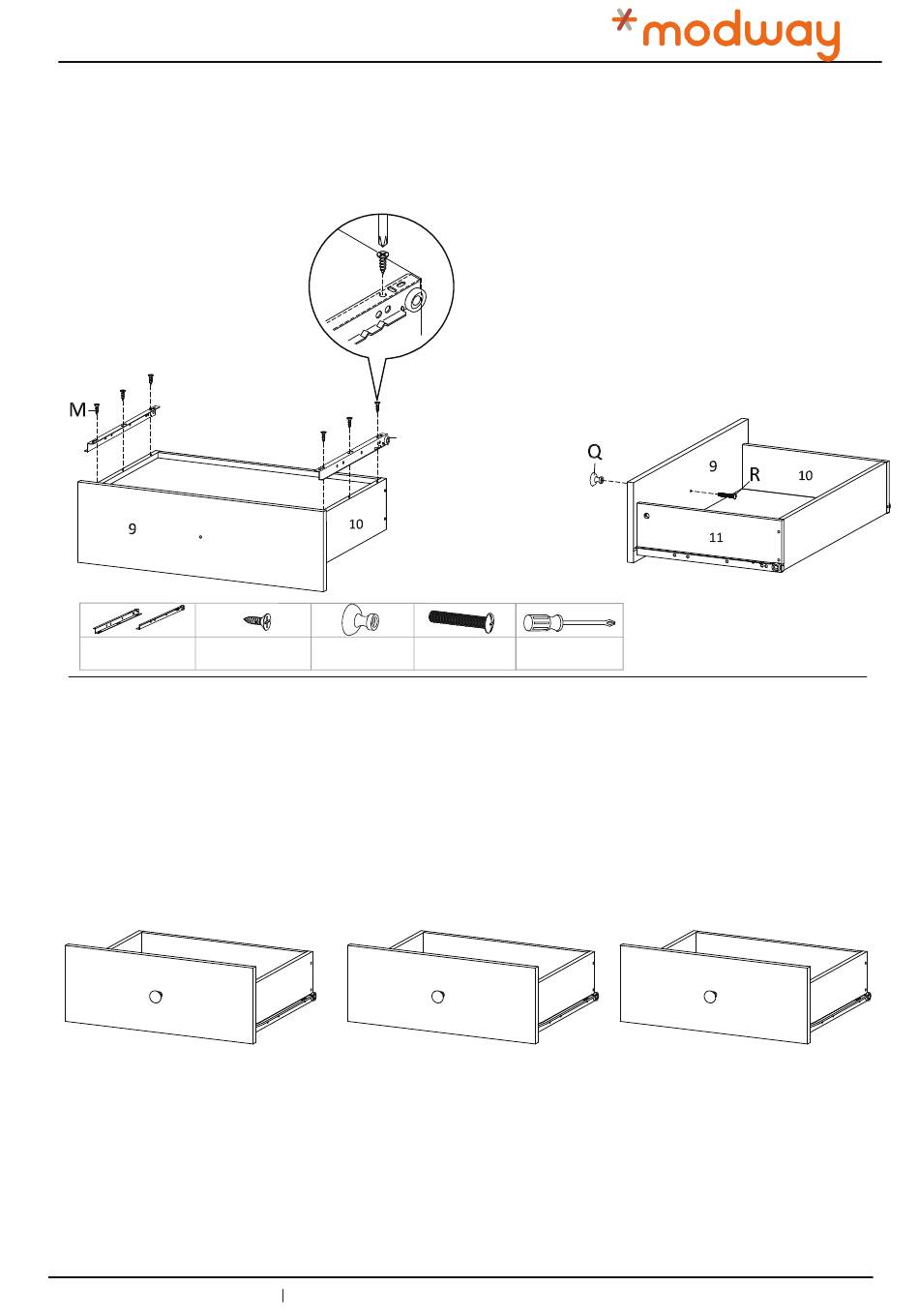 modway

M
9
10
Q
9
R
10
11