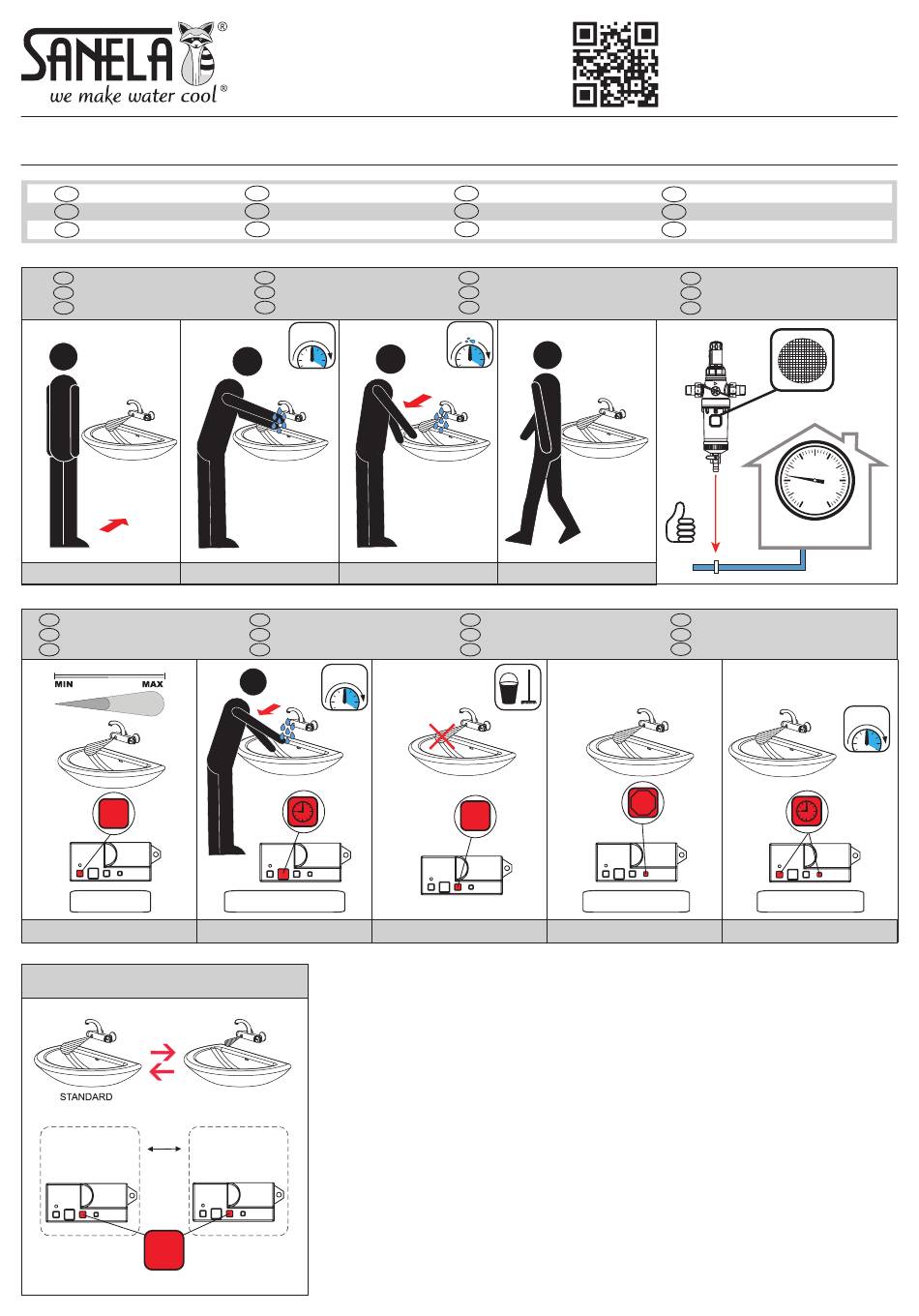 SANELA®
we make water cool®

MIN MAX

STANDARD