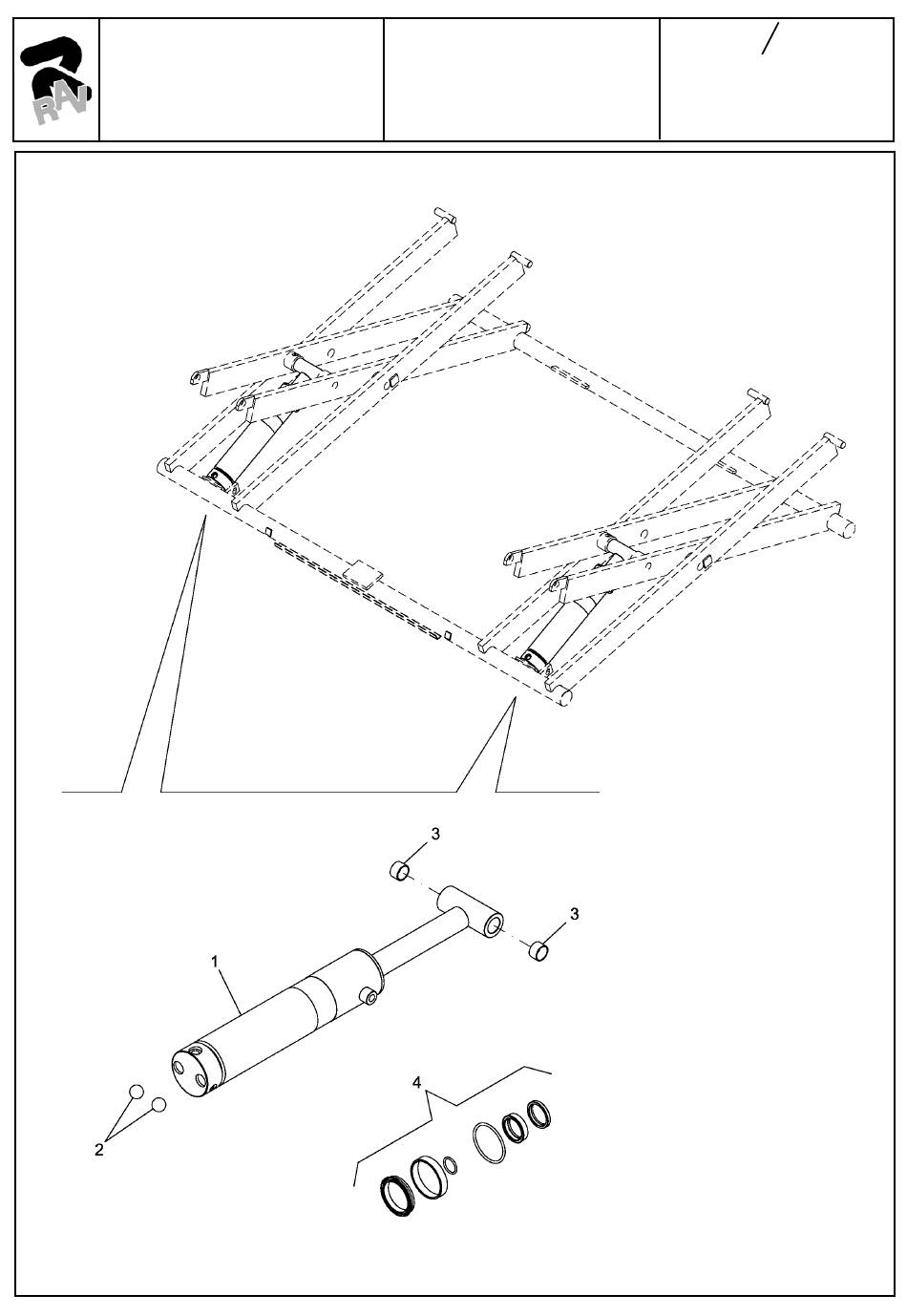 RAV

/

3

3

1

4

2