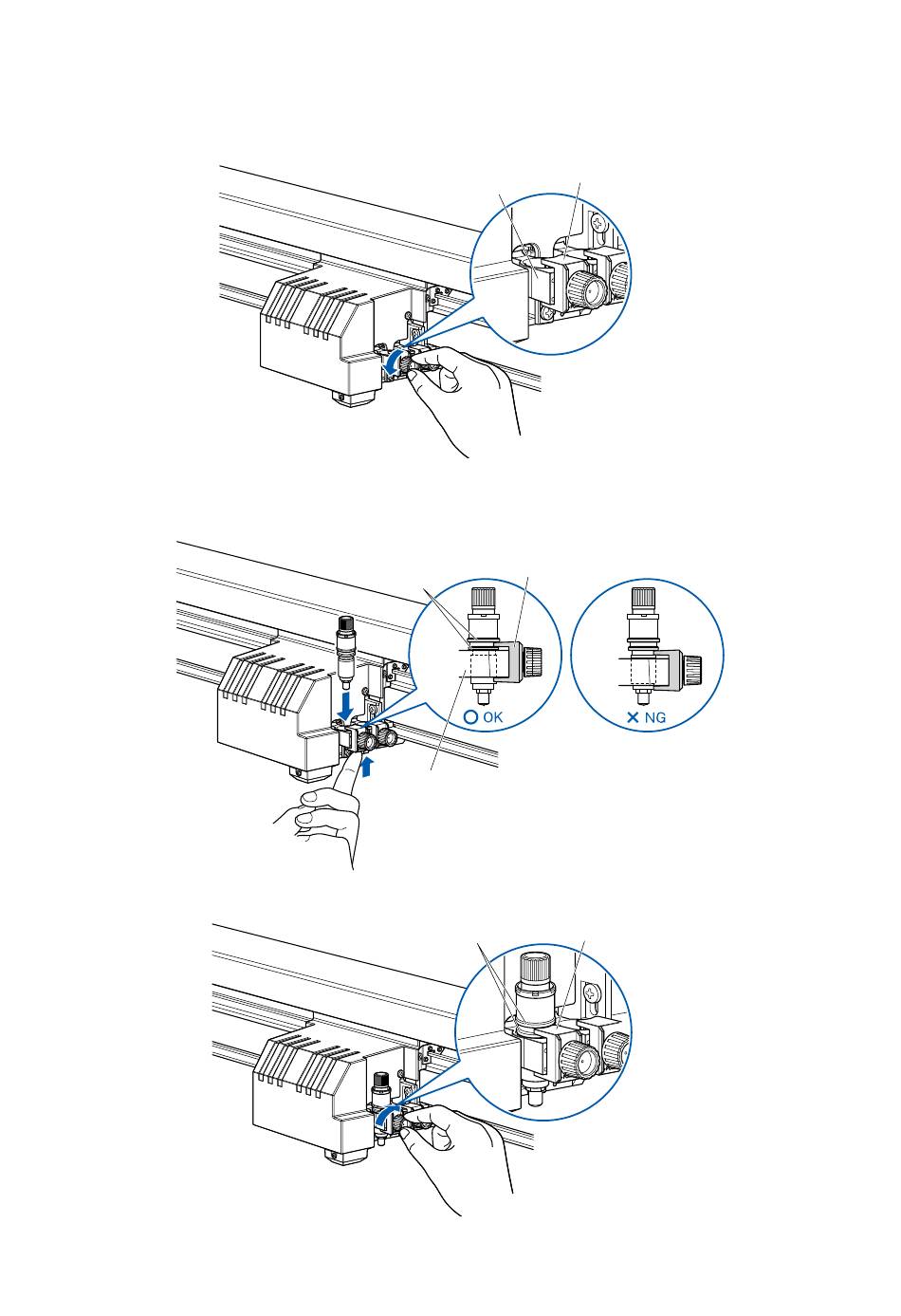 OK

NG