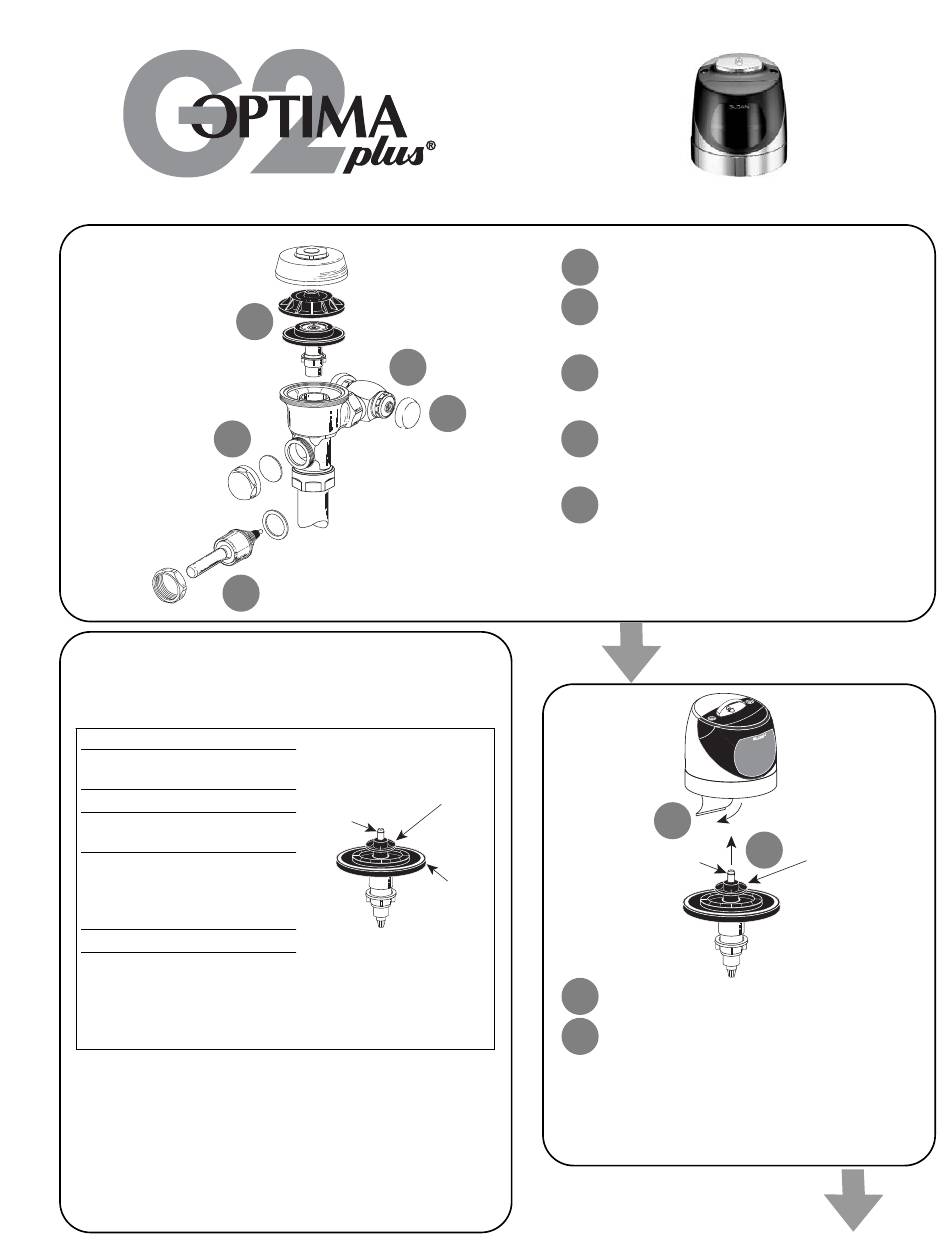 G2 OPTIMA plus®

SLOAN