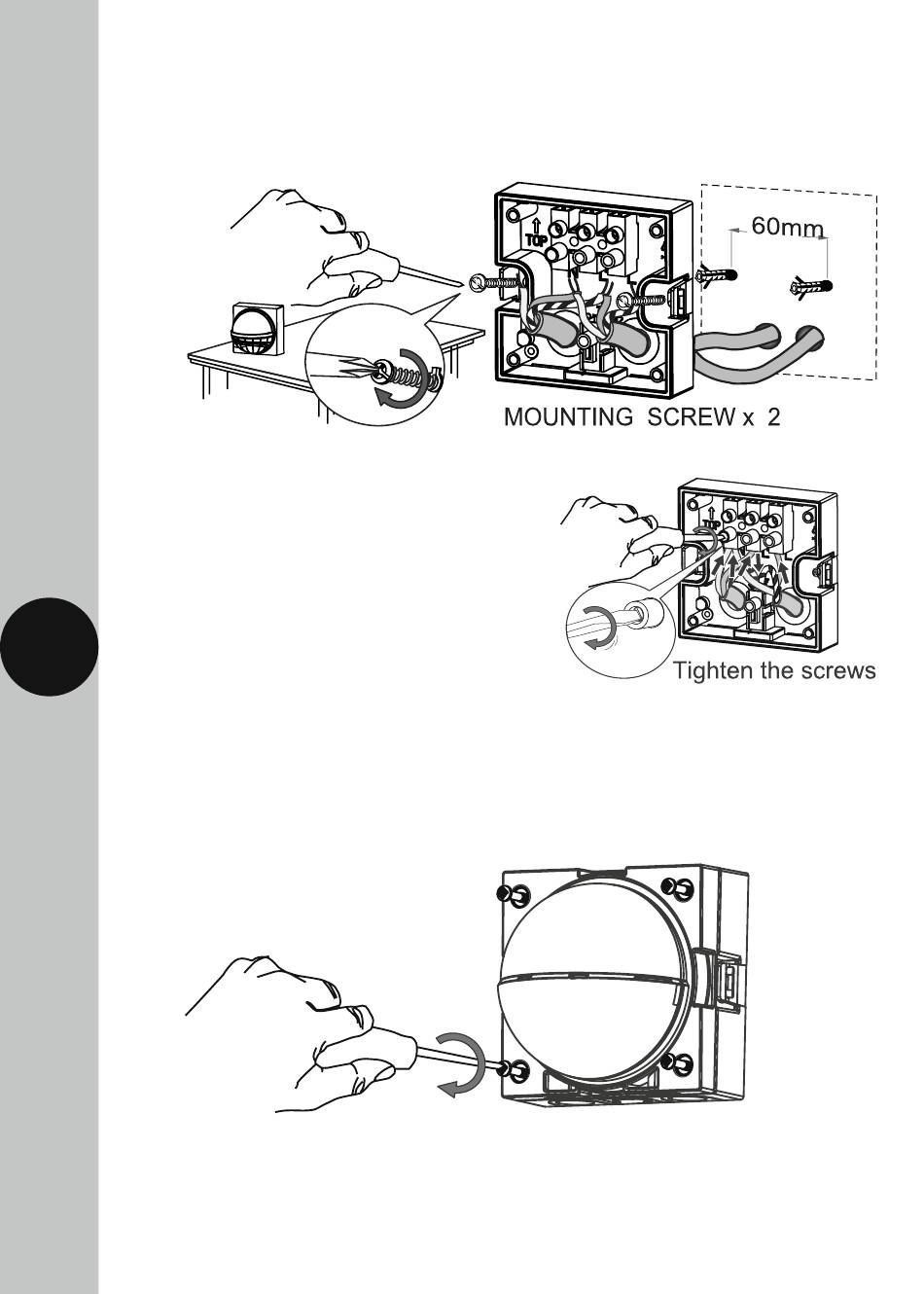 TOP

60mm

MOUNTING SCREW x 2

TOP

Tighten the screws