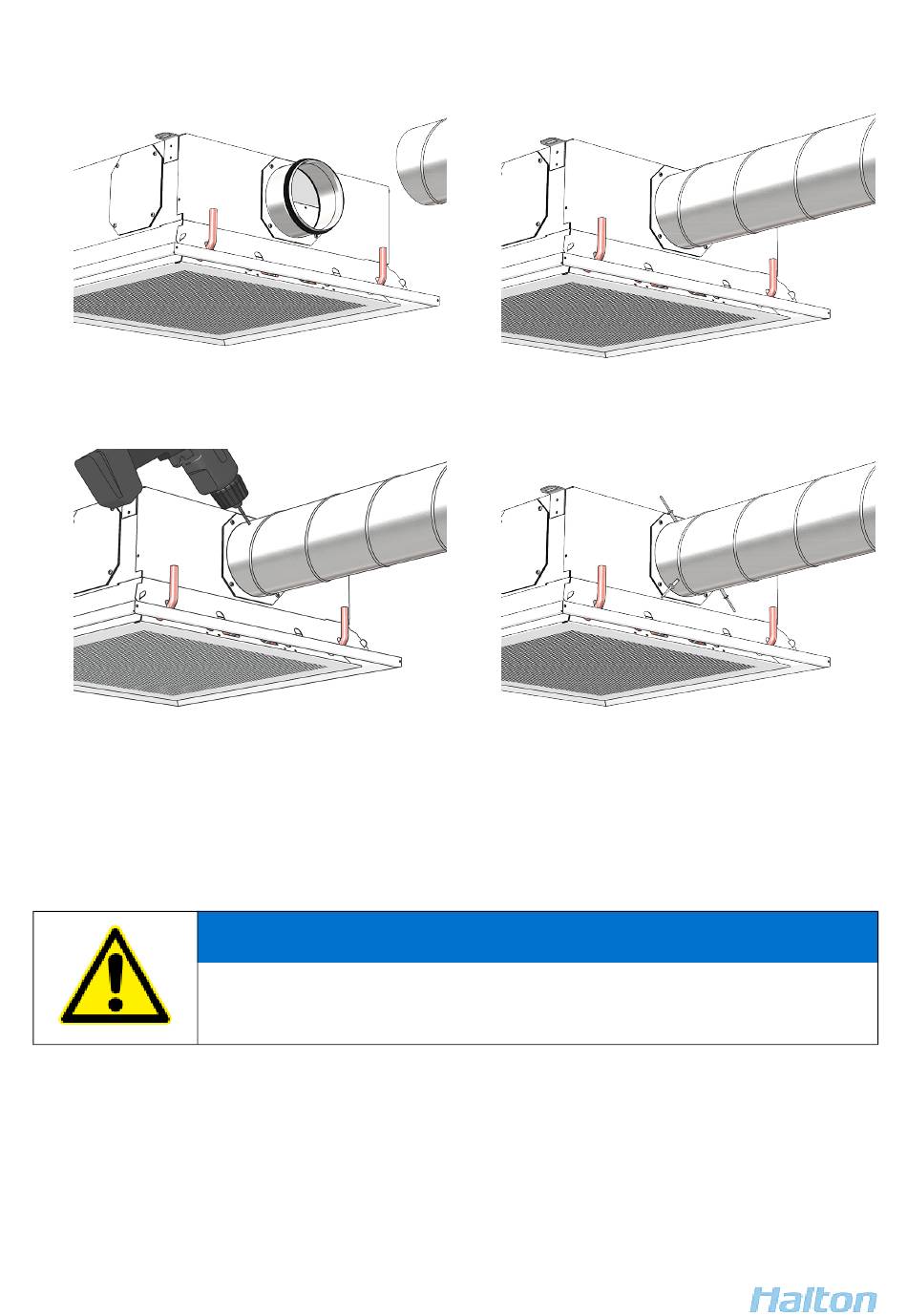 Halton